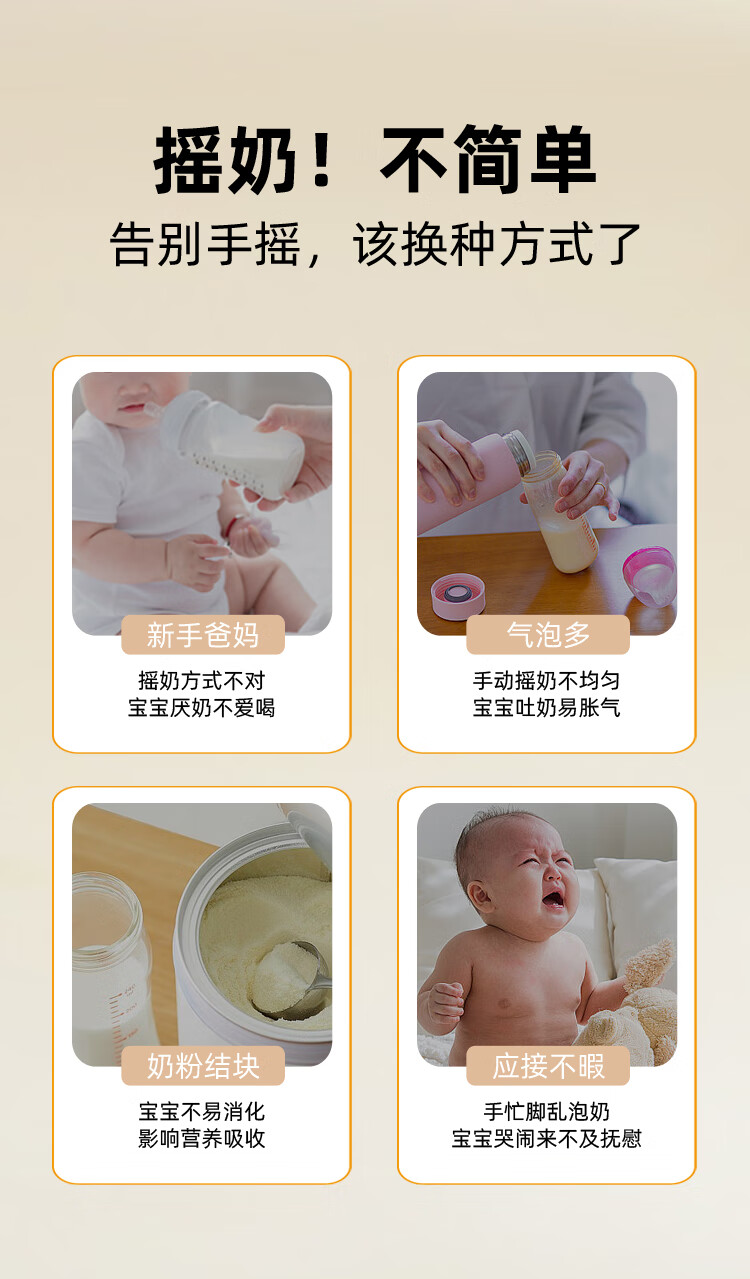 摇奶！不简单
告别手摇，该换种方式了

新手爸妈
摇奶方式不对
宝宝厌奶不爱喝

气泡多
手动摇奶不均匀
宝宝吐奶易胀气

奶粉结块
宝宝不易消化
影响营养吸收

应接不暇
手忙脚乱泡奶
宝宝哭闹来不及抚慰