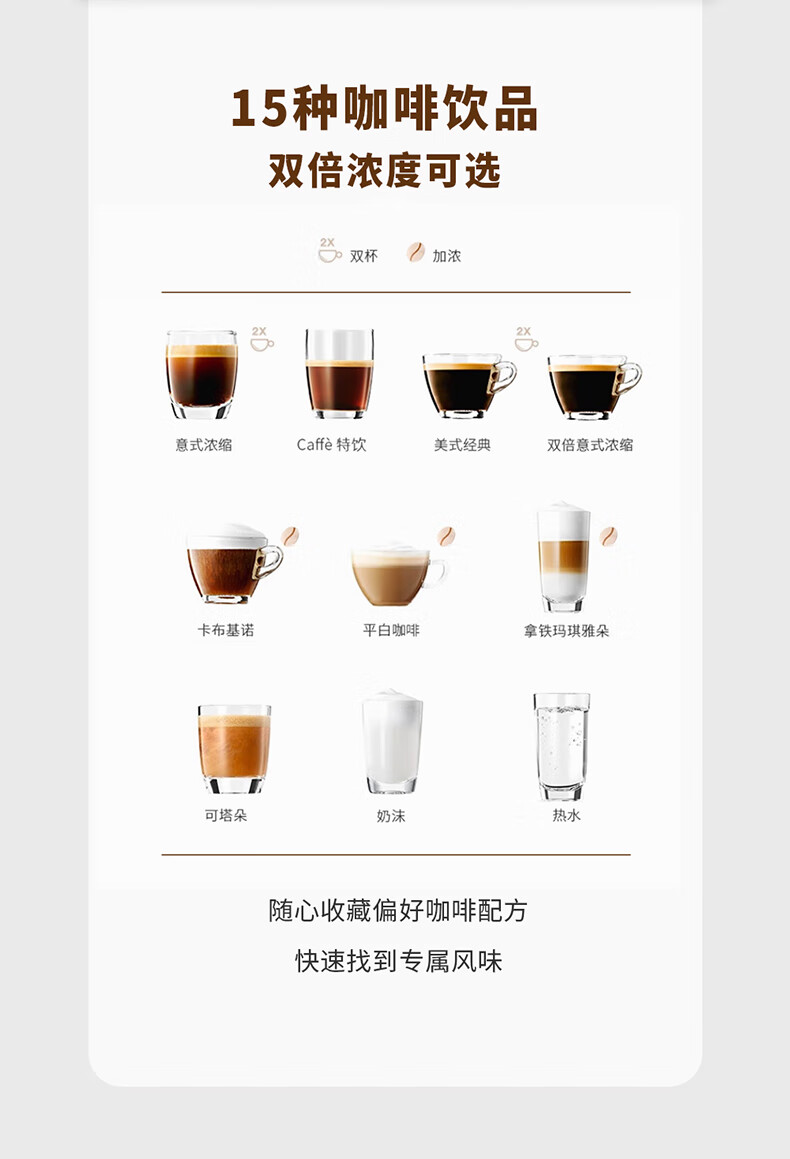 15种咖啡饮品
双倍浓度可选

2X 双杯 加浓

2X
意式浓缩
Caffè 特饮
2X
美式经典
双倍意式浓缩

卡布基诺
平白咖啡
拿铁玛琪雅朵

可塔朵
奶沫
热水

随心收藏偏好咖啡配方
快速找到专属风味