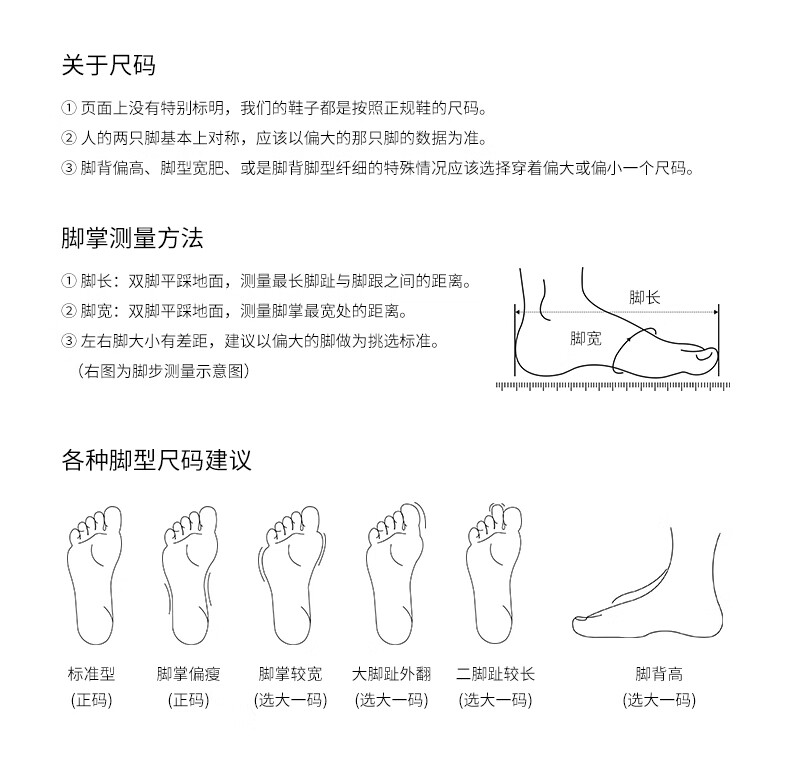 关于尺码

① 页面上没有特别标明，我们的鞋子都是按照正规鞋的尺码。

② 人的两只脚基本上对称，应该以偏大的那只脚的数据为准。

③ 脚背偏高、脚型宽肥、或是脚背脚型纤细的特殊情况应该选择穿着偏大或偏小一个尺码。

脚掌测量方法

① 脚长：双脚平踩地面，测量最长脚趾与脚跟之间的距离。

② 脚宽：双脚平踩地面，测量脚掌最宽处的距离。

③ 左右脚大小有差距，建议以偏大的脚做为挑选标准。

（右图为脚步测量示意图）

脚长

脚宽

各种脚型尺码建议

标准型
(正码)

脚掌偏瘦
(正码)

脚掌较宽
(选大一码)

大脚趾外翻
(选大一码)

二脚趾较长
(选大一码)

脚背高
(选大一码)