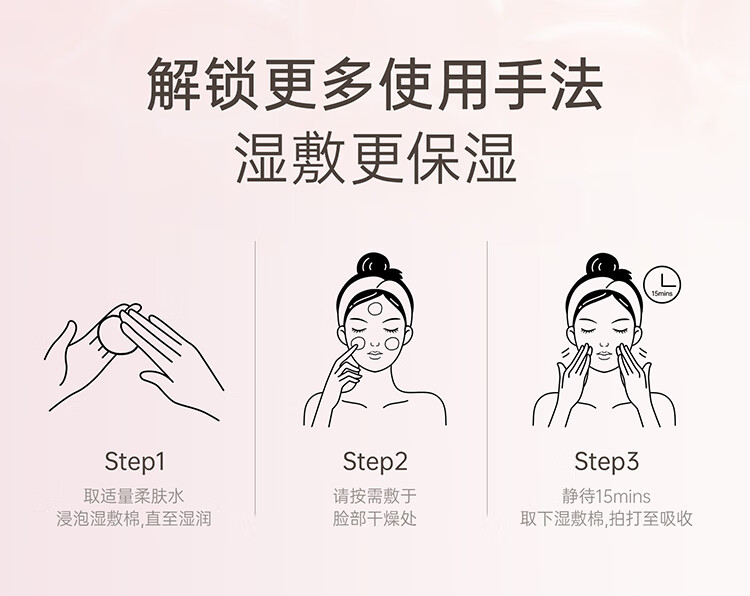 解锁更多使用手法
湿敷更保湿

Step1
取适量柔肤水
浸泡湿敷棉,直至湿润

Step2
请按需敷于
脸部干燥处

15mins
Step3
静待15mins
取下湿敷棉,拍打至吸收