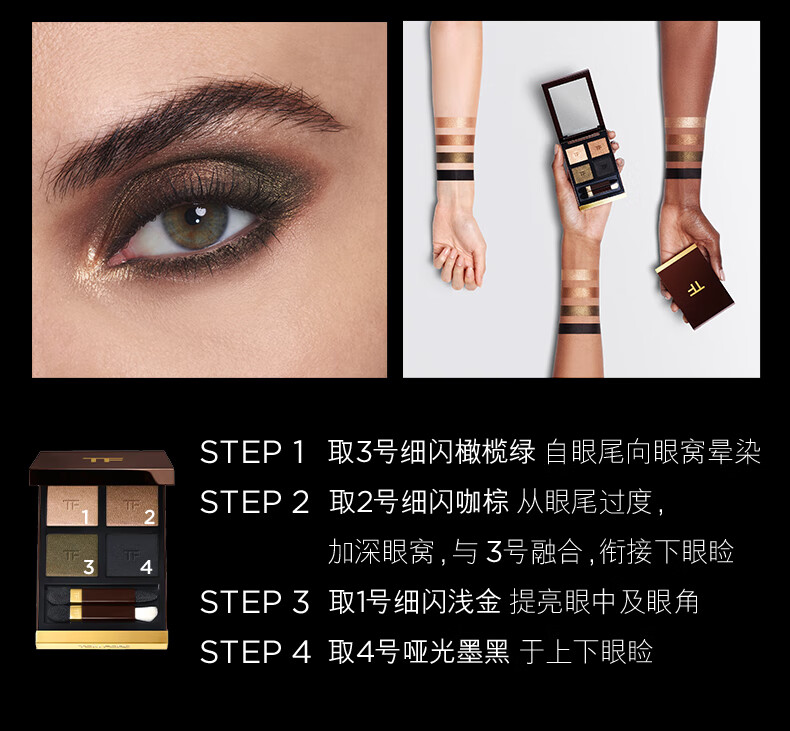 TF

TF

TF 1

TF 2

TF 3

TF 4

STEP 1 取3号细闪橄榄绿 自眼尾向眼窝晕染

STEP 2 取2号细闪咖棕 从眼尾过度，加深眼窝，与 3号融合，衔接下眼睑

STEP 3 取1号细闪浅金 提亮眼中及眼角

STEP 4 取4号哑光墨黑 于上下眼睑