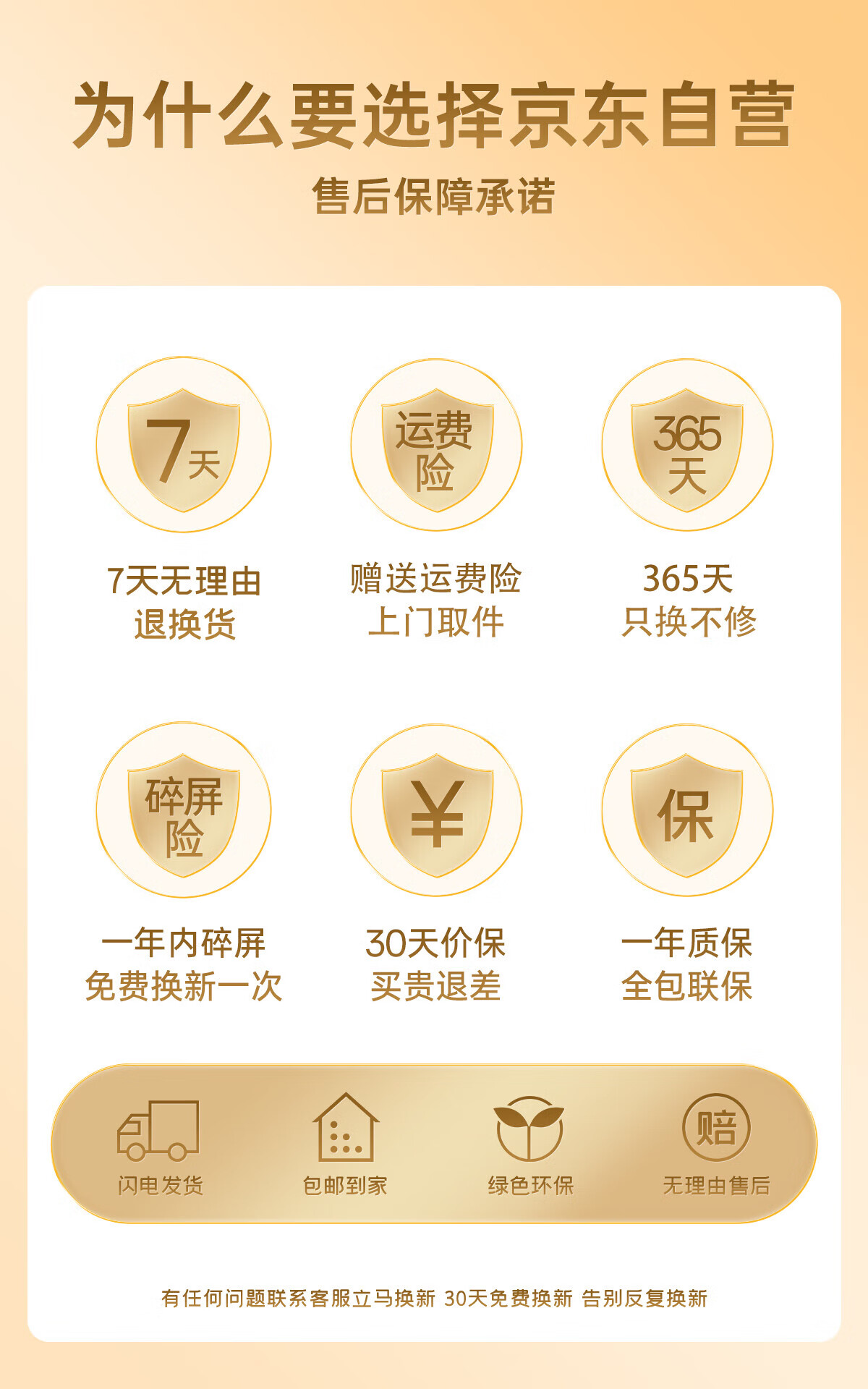 为什么要选择京东自营

售后保障承诺

7天

7天无理由
退换货

运费险

赠送运费险
上门取件

365天

365天
只换不修

碎屏险

一年内碎屏
免费换新一次

¥

30天价保
买贵退差

保

一年质保
全包联保

闪电发货

包邮到家

绿色环保

赔

无理由售后

有任何问题联系客服立马换新 30天免费换新 告别反复换新