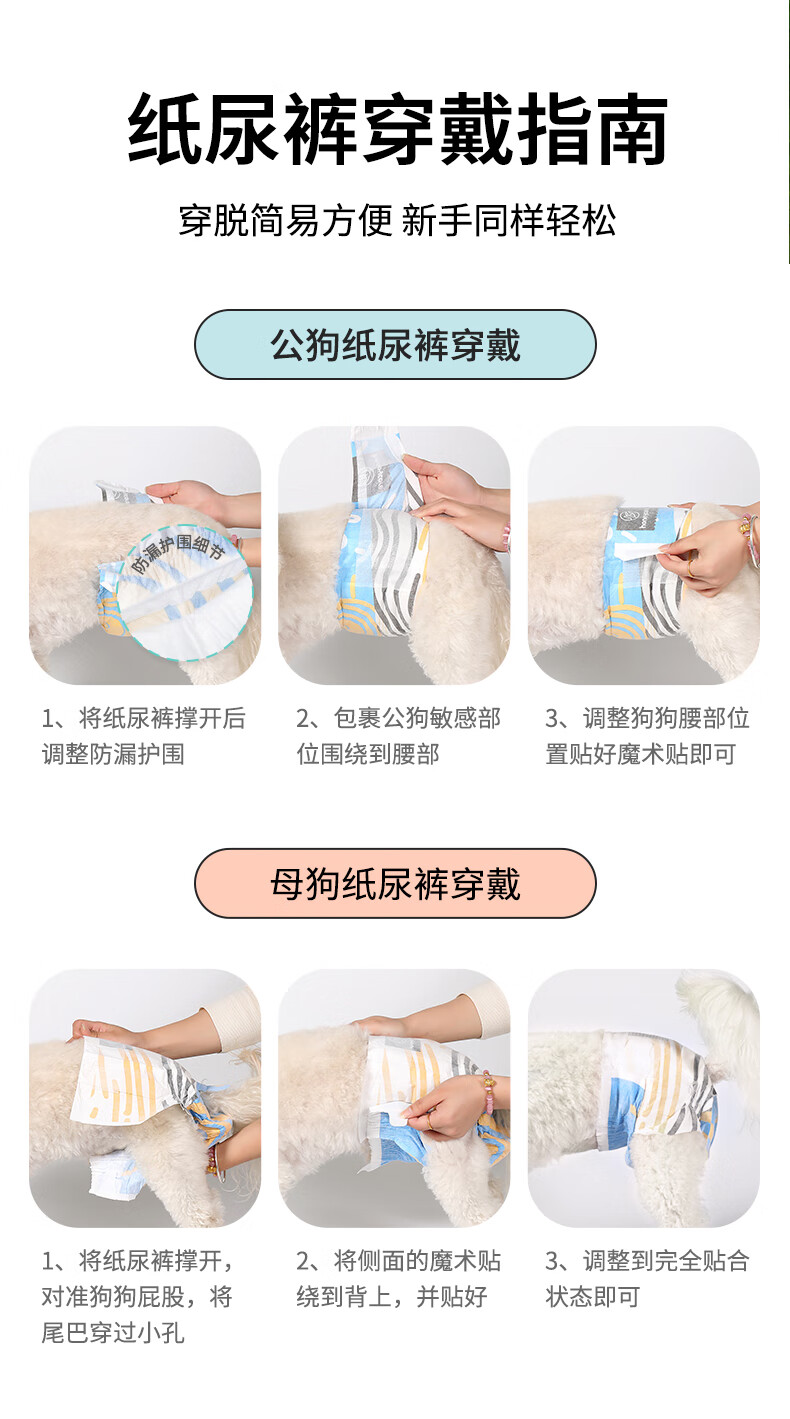 纸尿裤穿戴指南

穿脱简易方便 新手同样轻松

公狗纸尿裤穿戴

防漏护围细节

1、将纸尿裤撑开后调整防漏护围

2、包裹公狗敏感部位围绕到腰部

3、调整狗狗腰部位置贴好魔术贴即可

母狗纸尿裤穿戴

1、将纸尿裤撑开，对准狗狗屁股，将尾巴穿过小孔

2、将侧面的魔术贴绕到背上，并贴好

3、调整到完全贴合状态即可