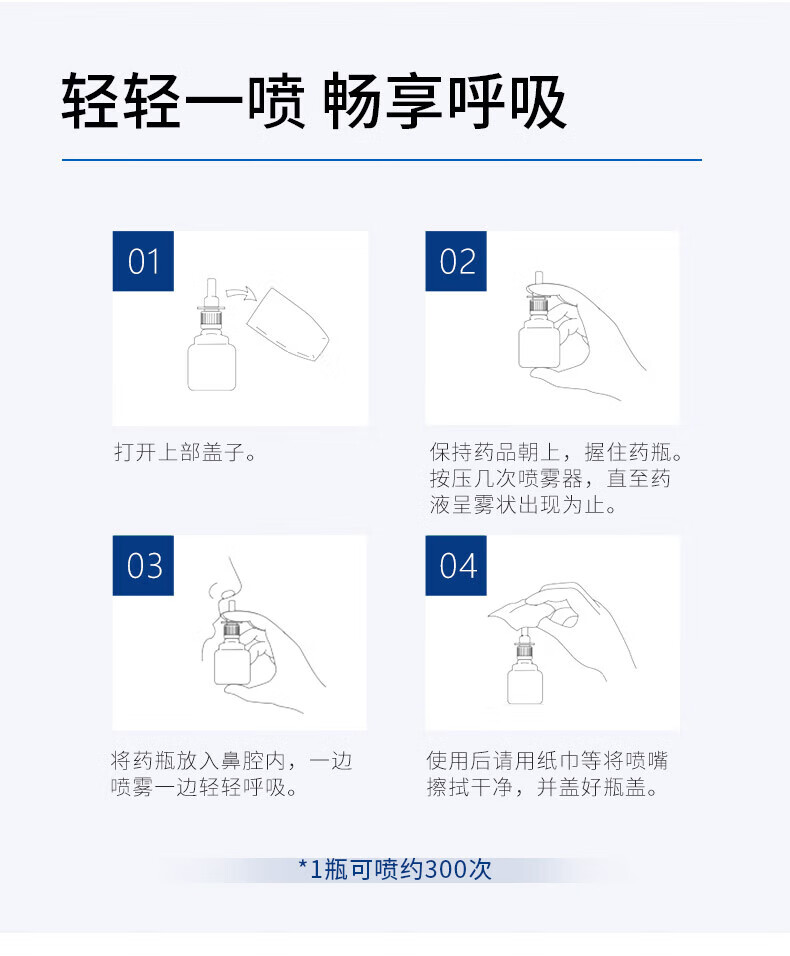 轻轻一喷 畅享呼吸

01

打开上部盖子。

02

保持药品朝上，握住药瓶。按压几次喷雾器，直至药液呈雾状出现为止。

03

将药瓶放入鼻腔内，一边喷雾一边轻轻呼吸。

04

使用后请用纸巾等将喷嘴擦拭干净，并盖好瓶盖。

*1瓶可喷约300次