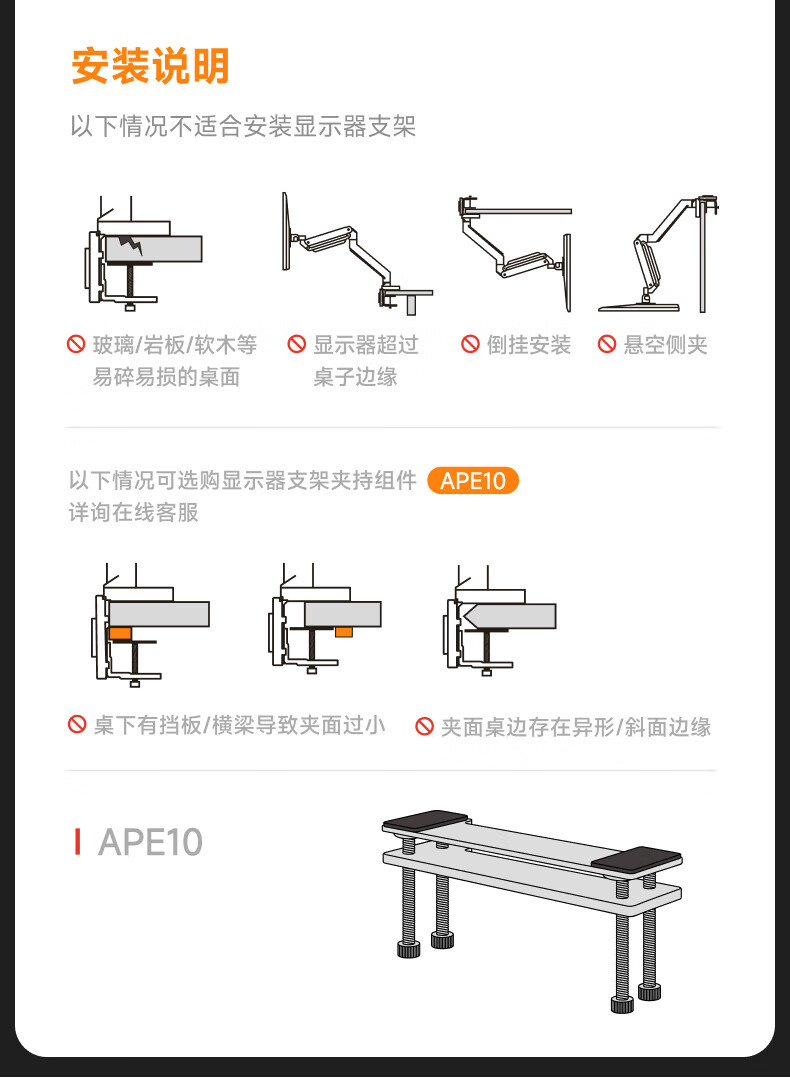 安装说明

以下情况不适合安装显示器支架

玻璃/岩板/软木等易碎易损的桌面

显示器超过桌子边缘

倒挂安装

悬空侧夹

以下情况可选购显示器支架夹持组件 APE10
详询在线客服

桌下有挡板/横梁导致夹面过小

夹面桌边存在异形/斜面边缘

APE10