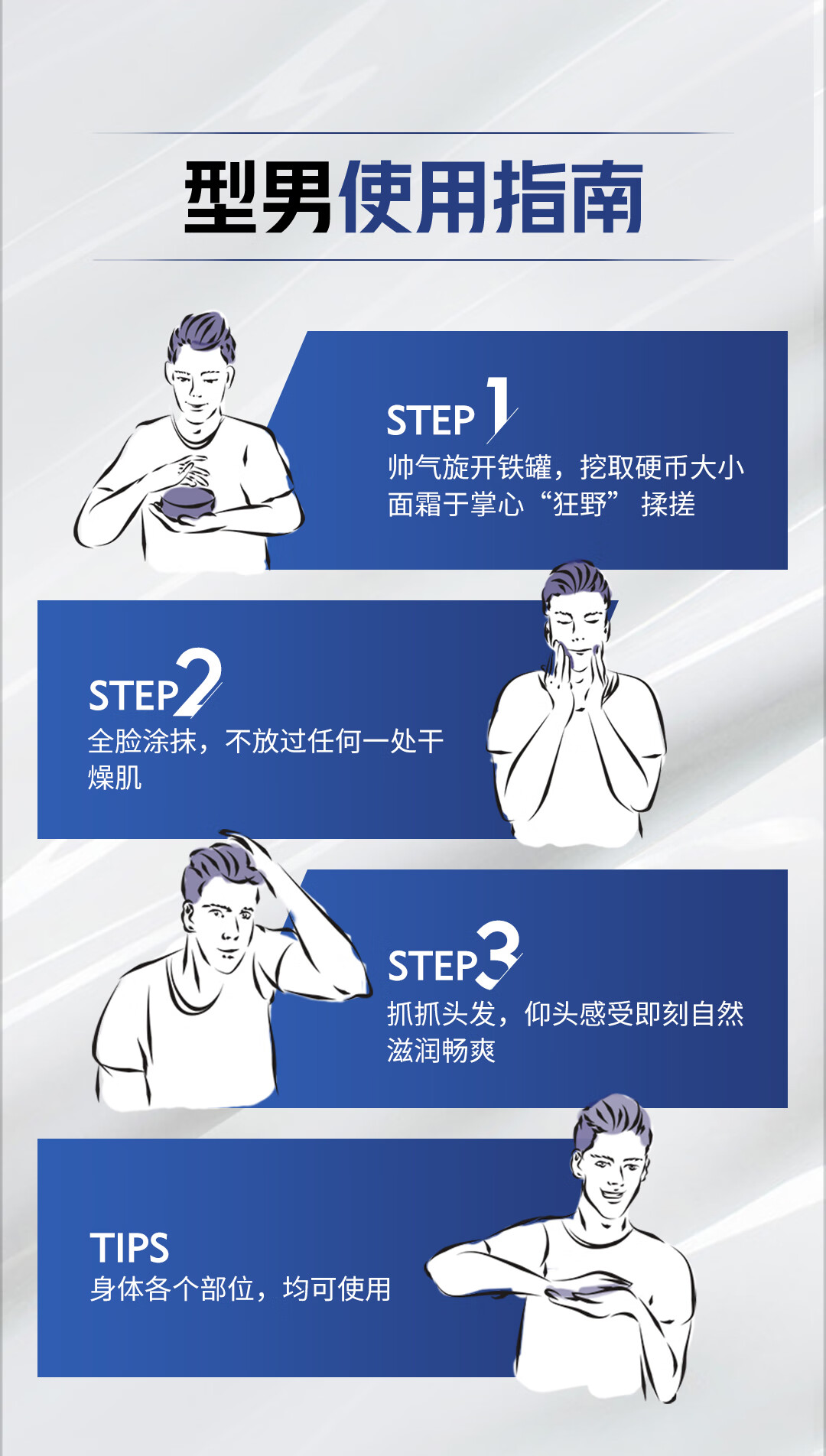 型男使用指南

STEP 1
帅气旋开铁罐，挖取硬币大小面霜于掌心“狂野” 揉搓

STEP 2
全脸涂抹，不放过任何一处干燥肌

STEP 3
抓抓头发，仰头感受即刻自然滋润畅爽

TIPS
身体各个部位，均可使用