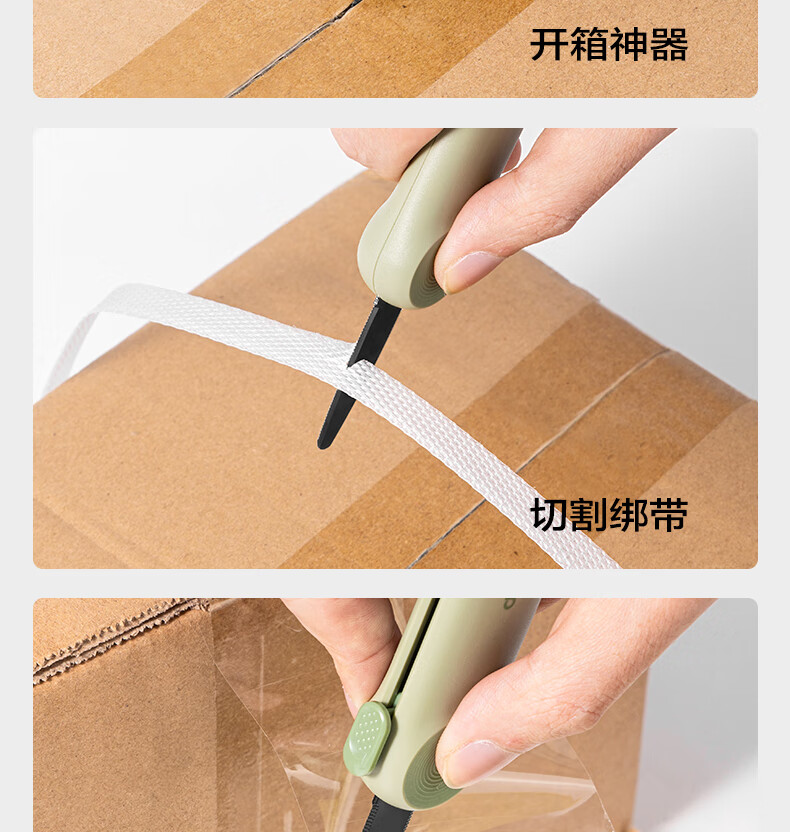 开箱神器

切割绑带