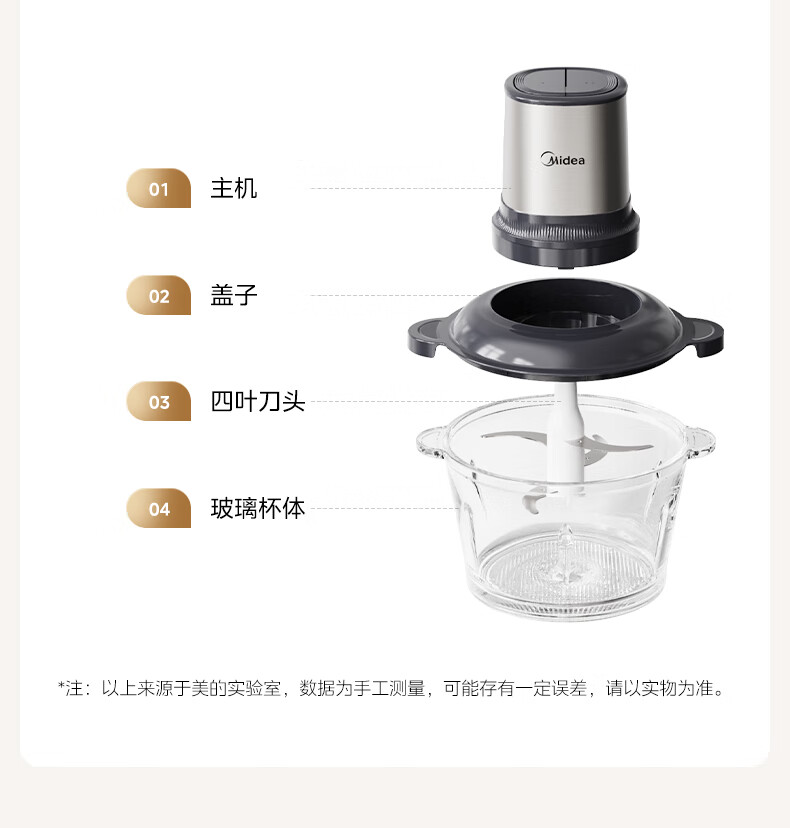 Midea

01 主机

02 盖子

03 四叶刀头

04 玻璃杯体

*注：以上来源于美的实验室，数据为手工测量，可能存有一定误差，请以实物为准。