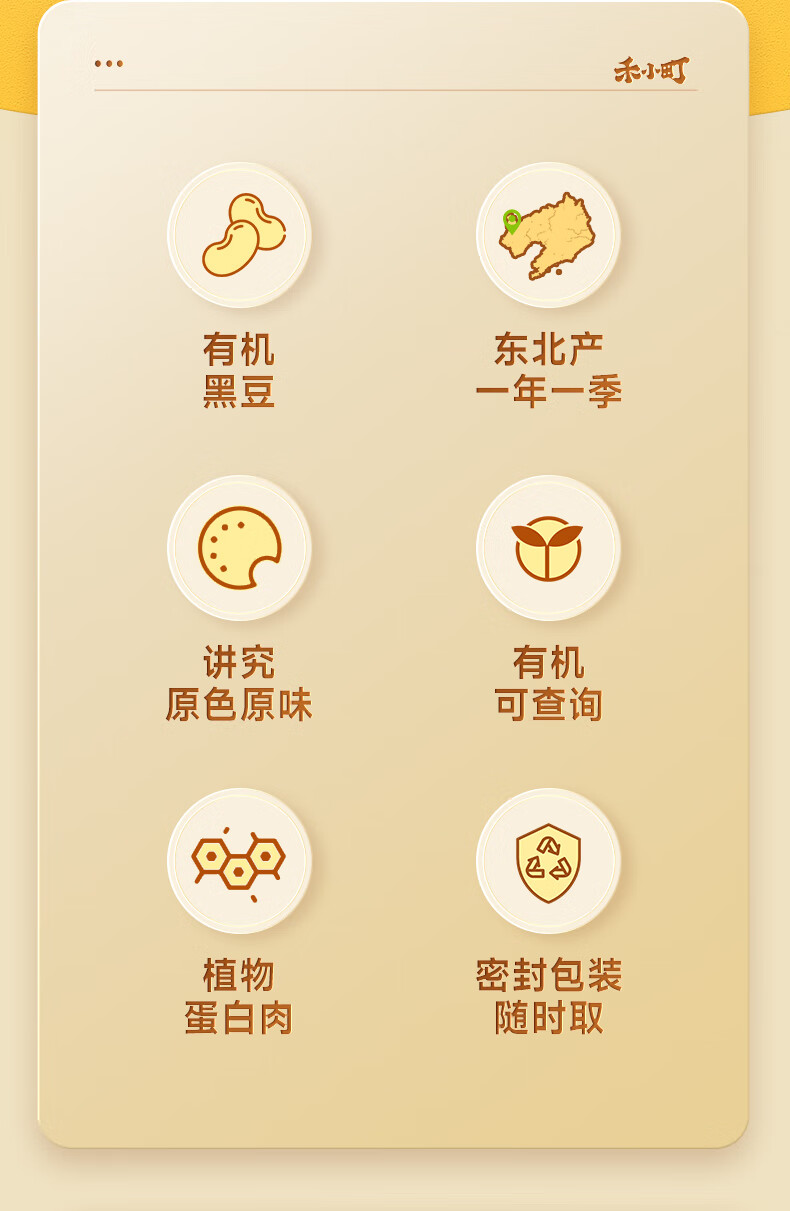 •••

禾小町

有机
黑豆

东北产
一年一季

讲究
原色原味

有机
可查询

植物
蛋白肉

密封包装
随时取