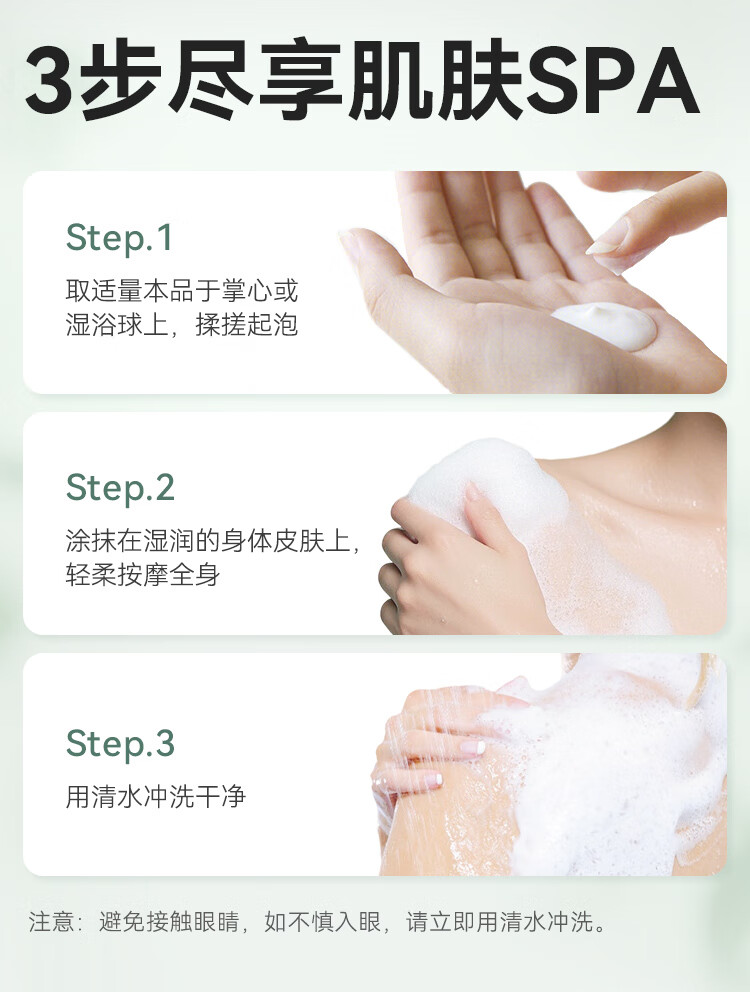 3步尽享肌肤SPA

Step.1
取适量本品于掌心或湿浴球上，揉搓起泡

Step.2
涂抹在湿润的身体皮肤上，轻柔按摩全身

Step.3
用清水冲洗干净

注意：避免接触眼睛，如不慎入眼，请立即用清水冲洗。