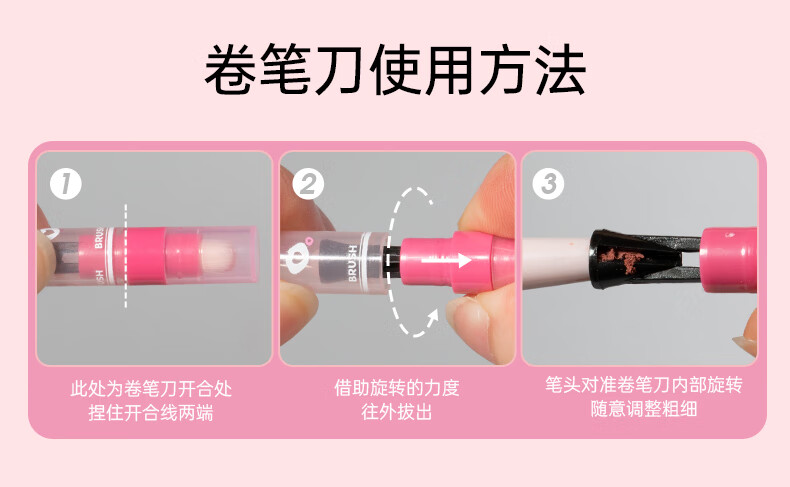 卷笔刀使用方法

1
BRUSH
BRUSH
此处为卷笔刀开合处
捏住开合线两端

2
BRUSH
借助旋转的力度
往外拔出

3
笔头对准卷笔刀内部旋转
随意调整粗细