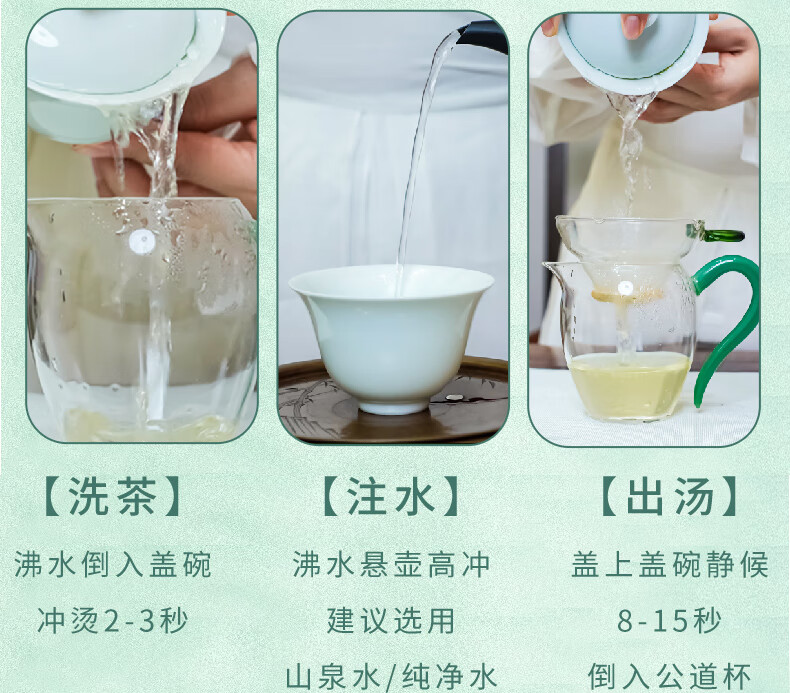 【洗茶】

沸水倒入盖碗

冲烫2-3秒

【注水】

沸水悬壶高冲

建议选用

山泉水/纯净水

【出汤】

盖上盖碗静候

8-15秒

倒入公道杯