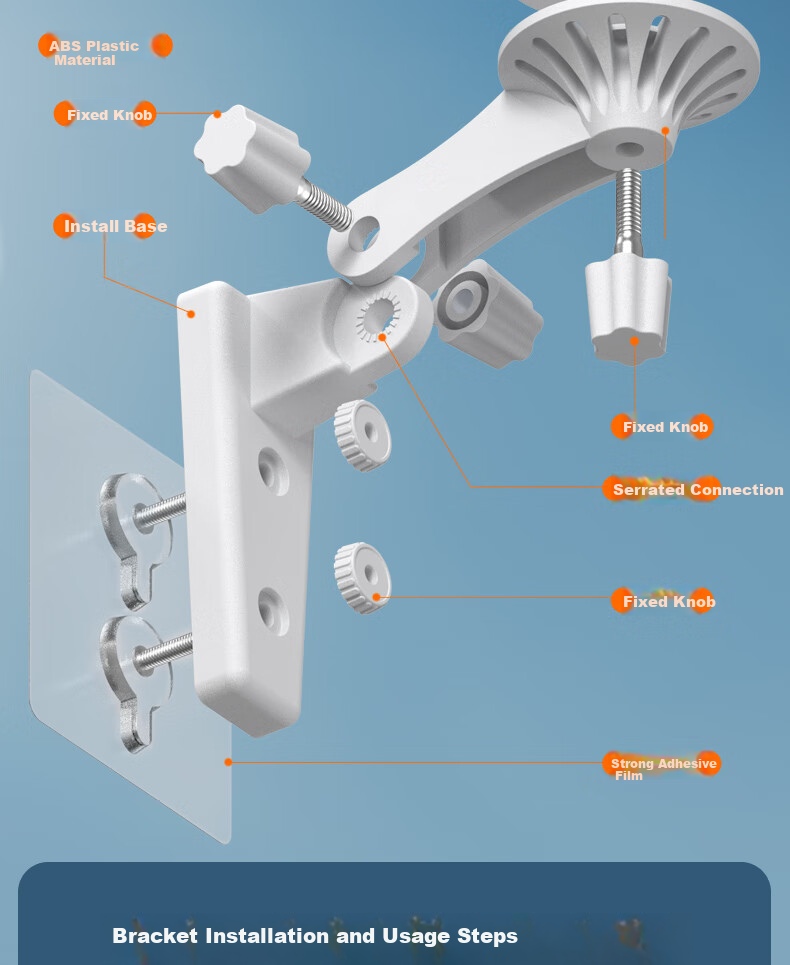 ABS Plastic Material

Fixed Knob

Install Base

Fixed Knob

Serrated Connection

Fixed Knob

Strong Adhesive Film

Bracket Installation and Usage Steps