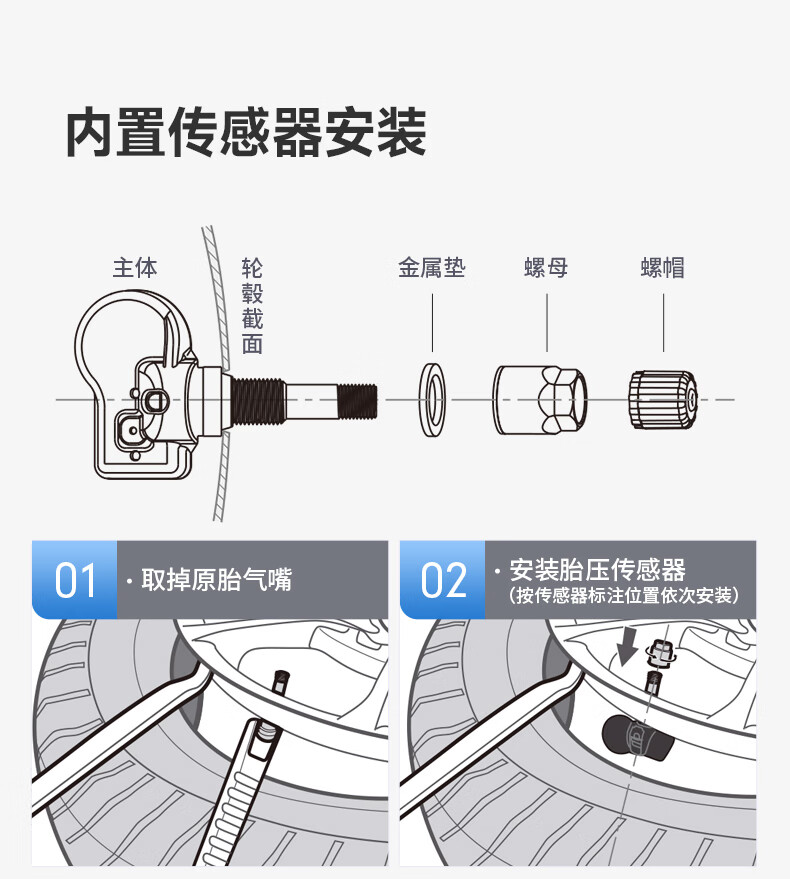 内置传感器安装

主体

轮毂截面

金属垫

螺母

螺帽

01 · 取掉原胎气嘴

02 · 安装胎压传感器
(按传感器标注位置依次安装)