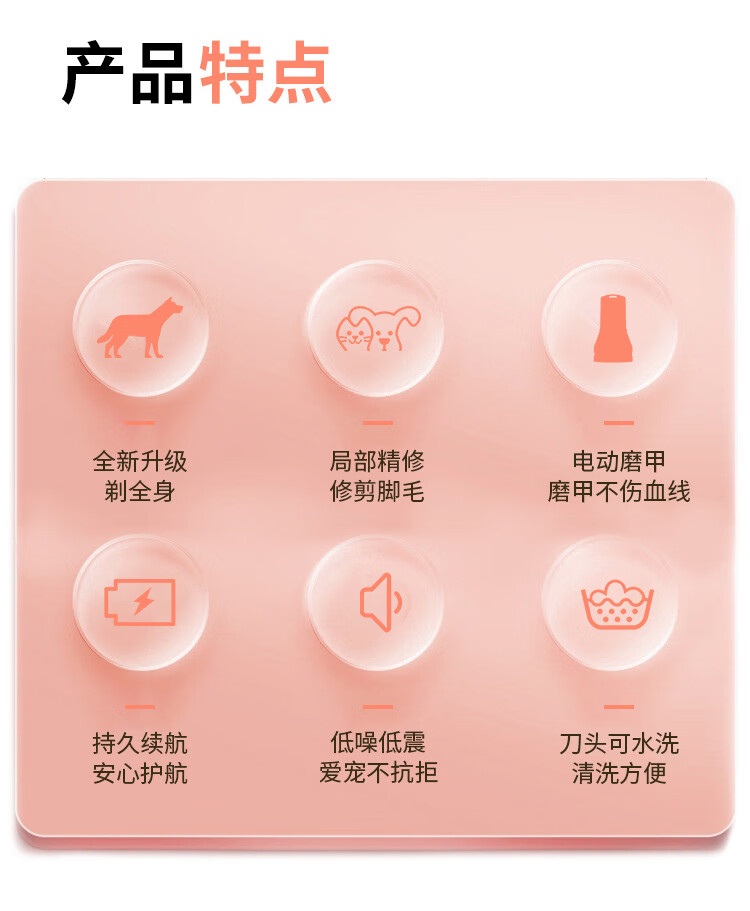 产品特点

全新升级
剃全身

局部精修
修剪脚毛

电动磨甲
磨甲不伤血线

持久续航
安心护航

低噪低震
爱宠不抗拒

刀头可水洗
清洗方便