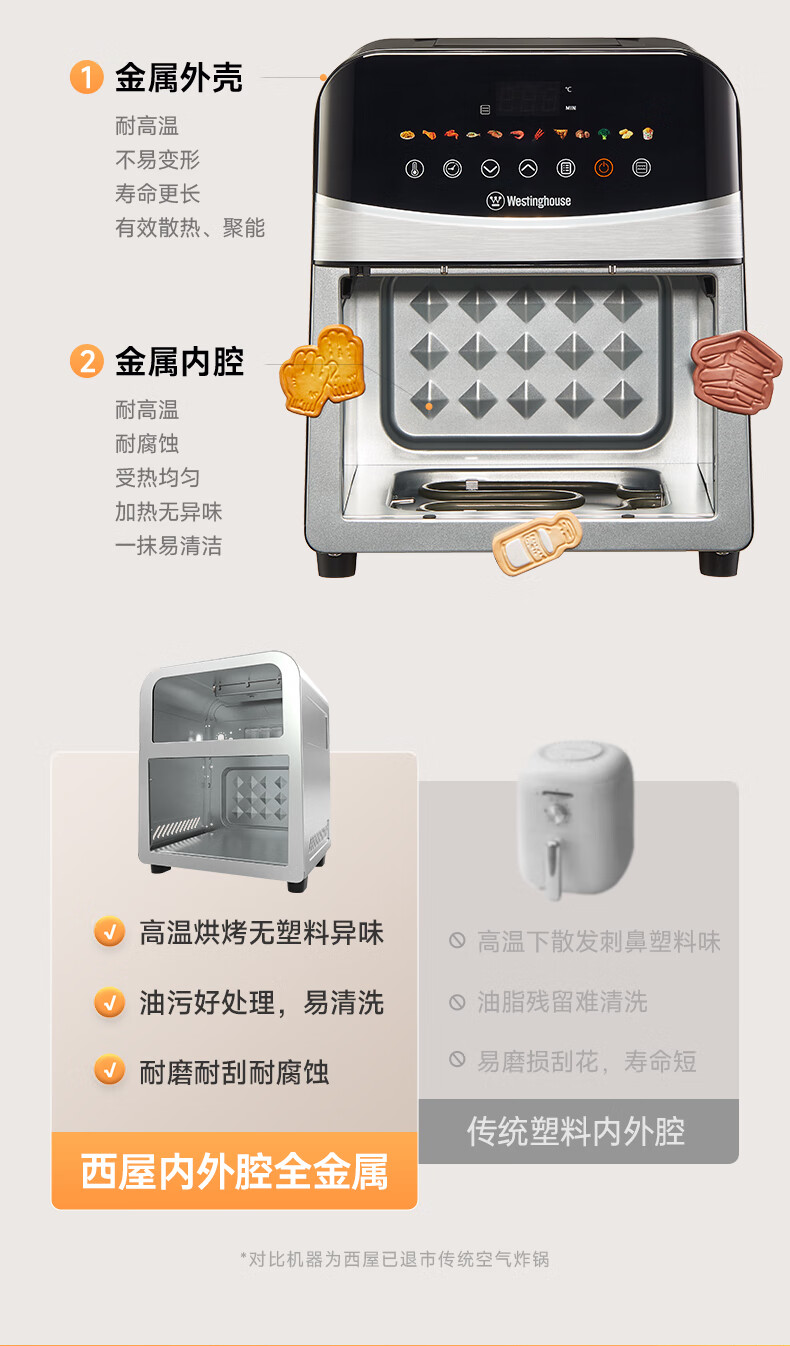 1 金属外壳

耐高温
不易变形
寿命更长
有效散热、聚能

°C
MIN

Westinghouse

2 金属内腔

耐高温
耐腐蚀
受热均匀
加热无异味
一抹易清洁

高温烘烤无塑料异味

油污好处理，易清洗

耐磨耐刮耐腐蚀

西屋内外腔全金属

高温下散发刺鼻塑料味

油脂残留难清洗

易磨损刮花，寿命短

传统塑料内外腔

*对比机器为西屋已退市传统空气炸锅