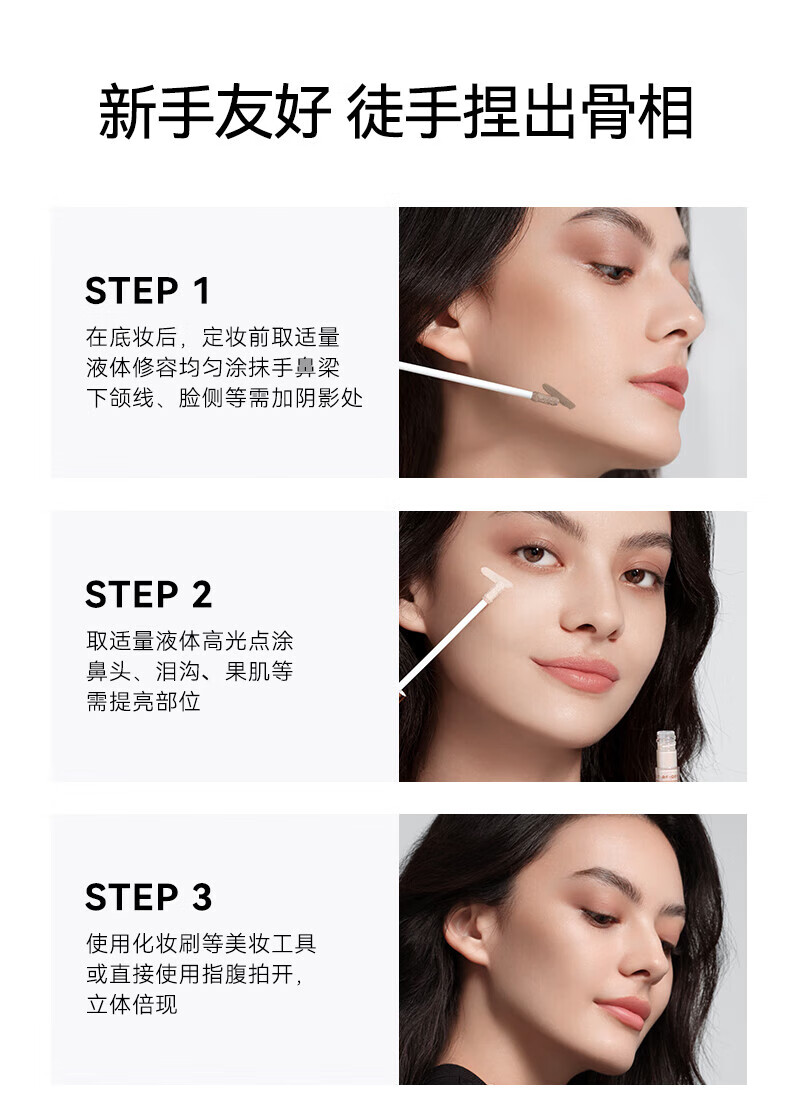 新手友好 徒手捏出骨相

STEP 1

在底妆后，定妆前取适量液体修容均匀涂抹手鼻梁下颌线、脸侧等需加阴影处

STEP 2

取适量液体高光点涂鼻头、泪沟、果肌等需提亮部位

STEP 3

使用化妆刷等美妆工具或直接使用指腹拍开，立体倍现