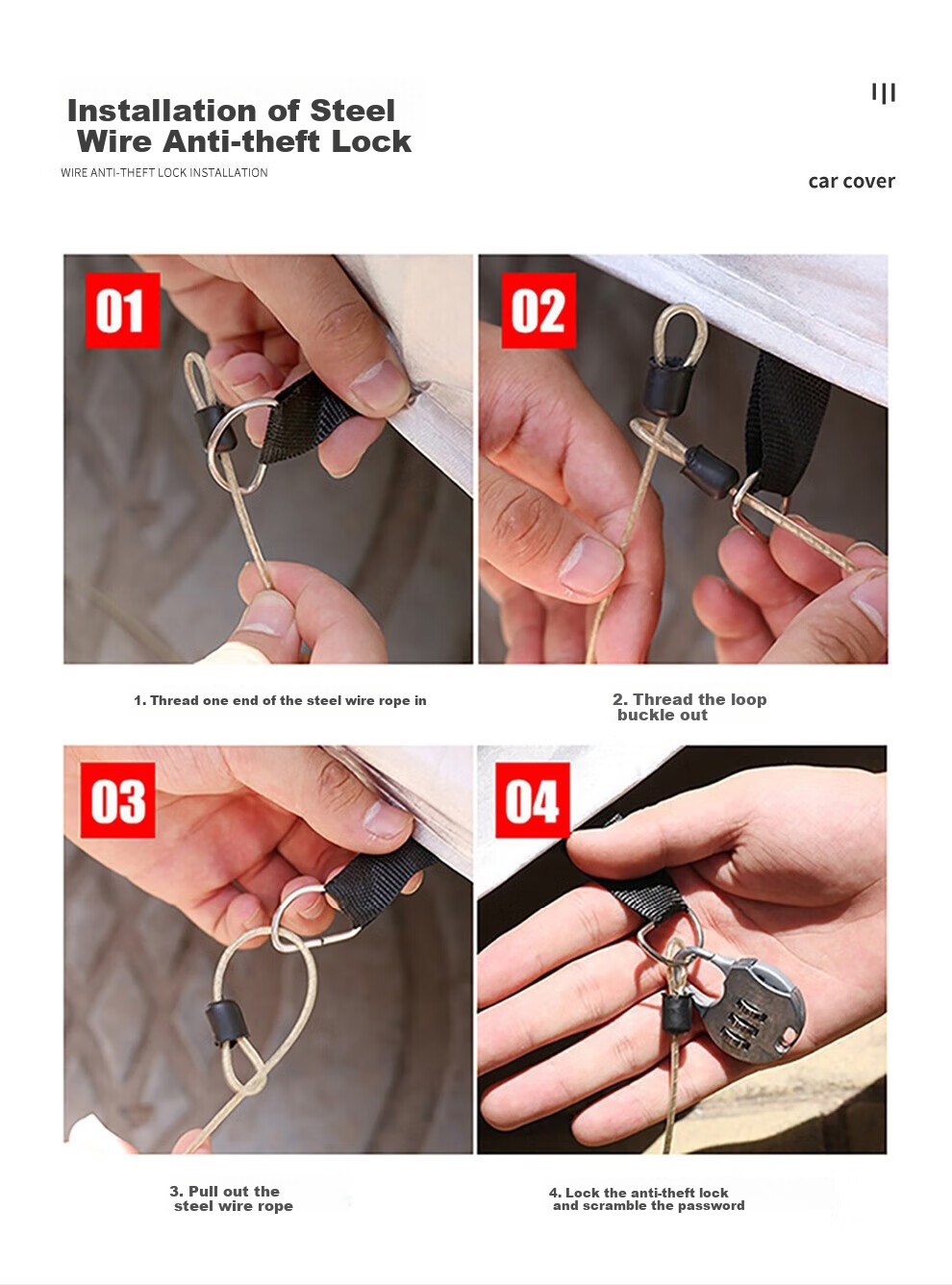 Installation of Steel Wire Anti-theft Lock

WIRE ANTI-THEFT LOCK INSTALLATION

car cover

01

02

1. Thread one end of the steel wire rope in

2. Thread the loop buckle out

03

04

3. Pull out the steel wire rope

4. Lock the anti-theft lock and scramble the password