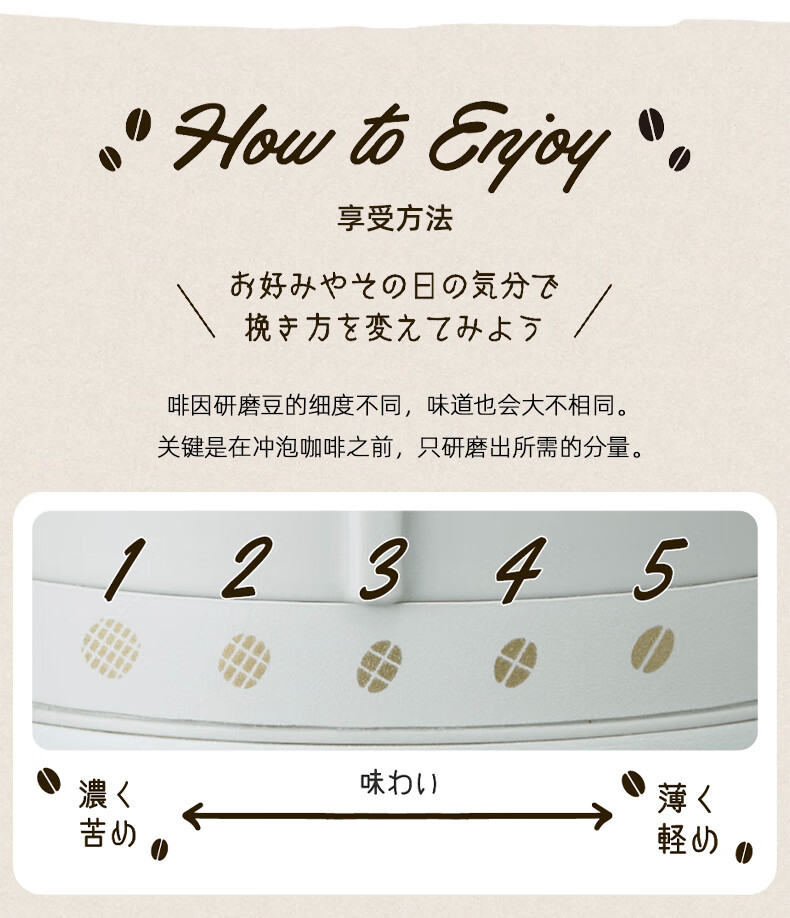 How to Enjoy

享受方法

お好みやその日の気分で
挽き方を変えてみよう

啡因研磨豆的细度不同，味道也会大不相同。
关键是在冲泡咖啡之前，只研磨出所需的分量。

1 2 3 4 5

濃く
苦め

味わい

薄く
軽め