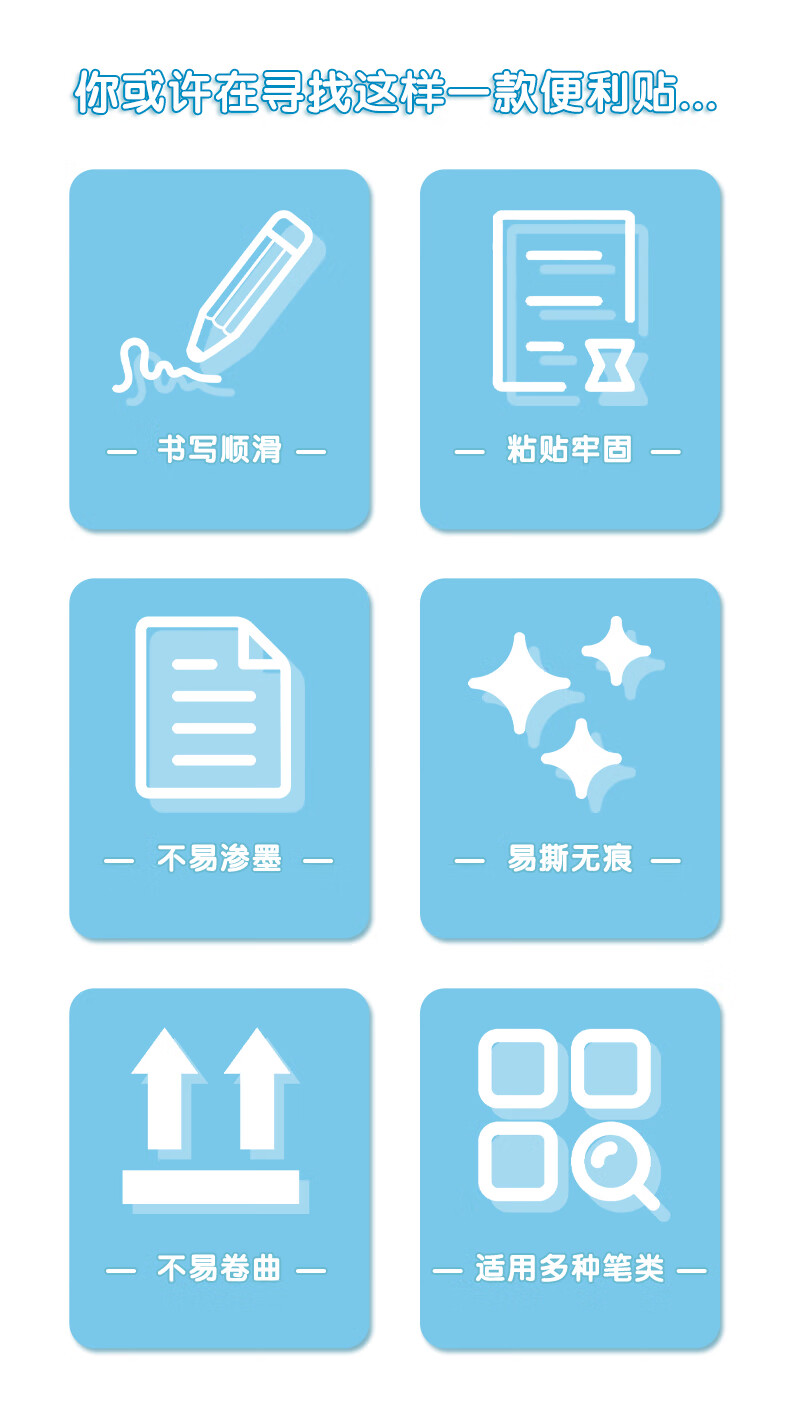 你或许在寻找这样一款便利贴...

— 书写顺滑 —

— 粘贴牢固 —

— 不易渗墨 —

— 易撕无痕 —

— 不易卷曲 —

— 适用多种笔类 —