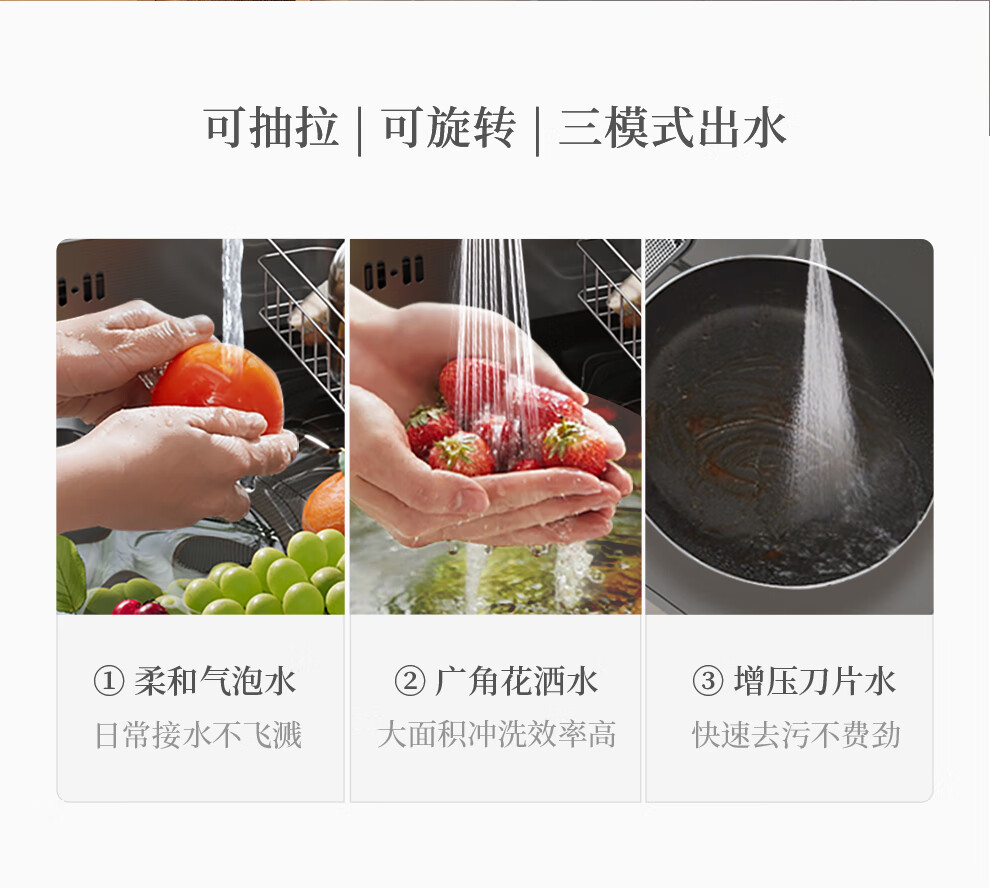 可抽拉 | 可旋转 | 三模式出水

① 柔和气泡水
日常接水不飞溅

② 广角花洒水
大面积冲洗效率高

③ 增压刀片水
快速去污不费劲