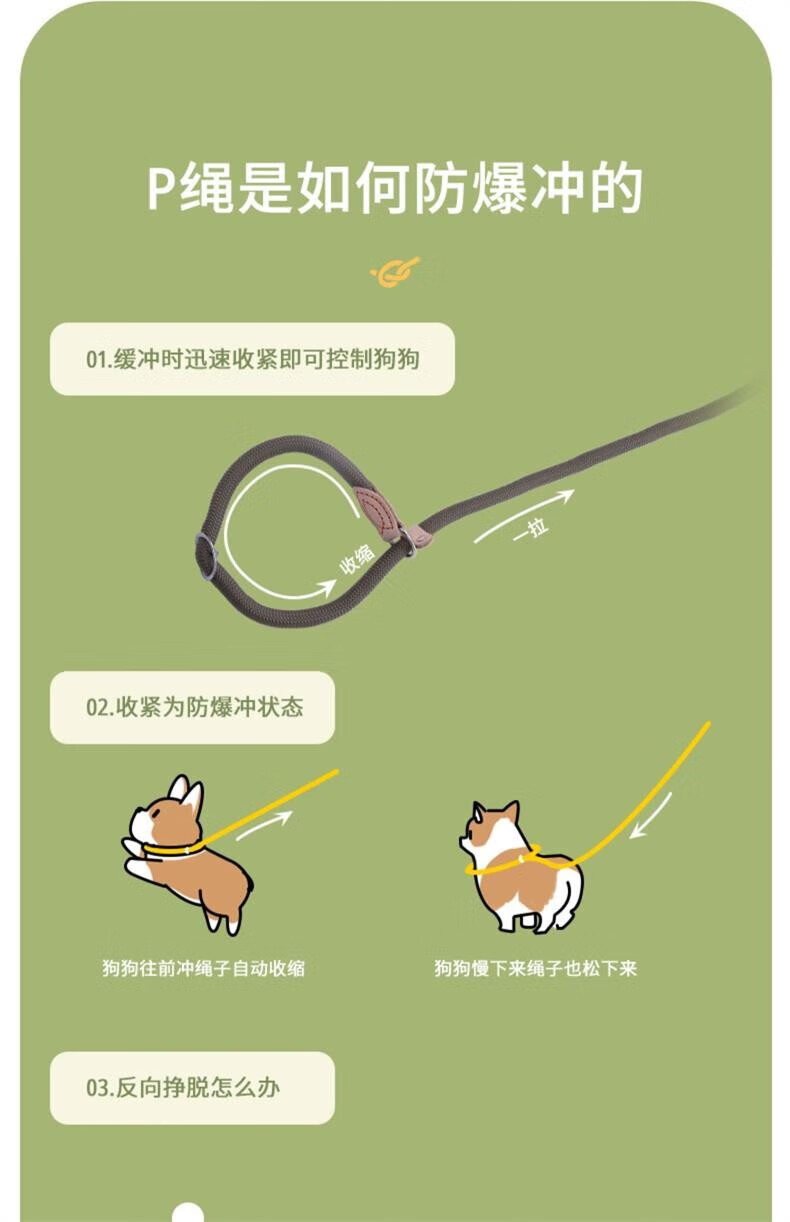 P绳是如何防爆冲的

01.缓冲时迅速收紧即可控制狗狗

收缩

一拉

02.收紧为防爆冲状态

狗狗往前冲绳子自动收缩

狗狗慢下来绳子也松下来

03.反向挣脱怎么办