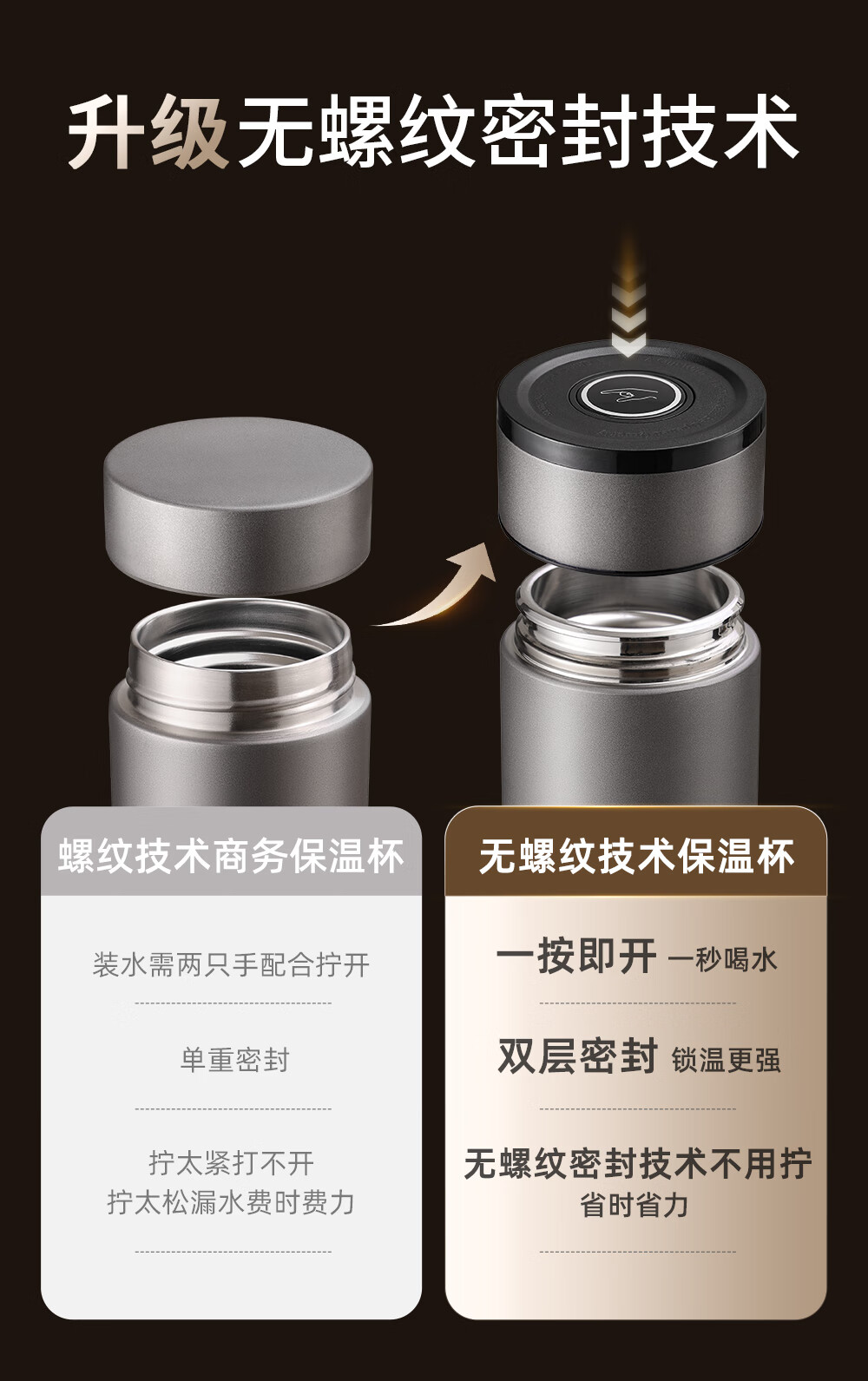 升级无螺纹密封技术

螺纹技术商务保温杯

装水需两只手配合拧开

单重密封

拧太紧打不开
拧太松漏水费时费力

无螺纹技术保温杯

一按即开 一秒喝水

双层密封 锁温更强

无螺纹密封技术不用拧
省时省力