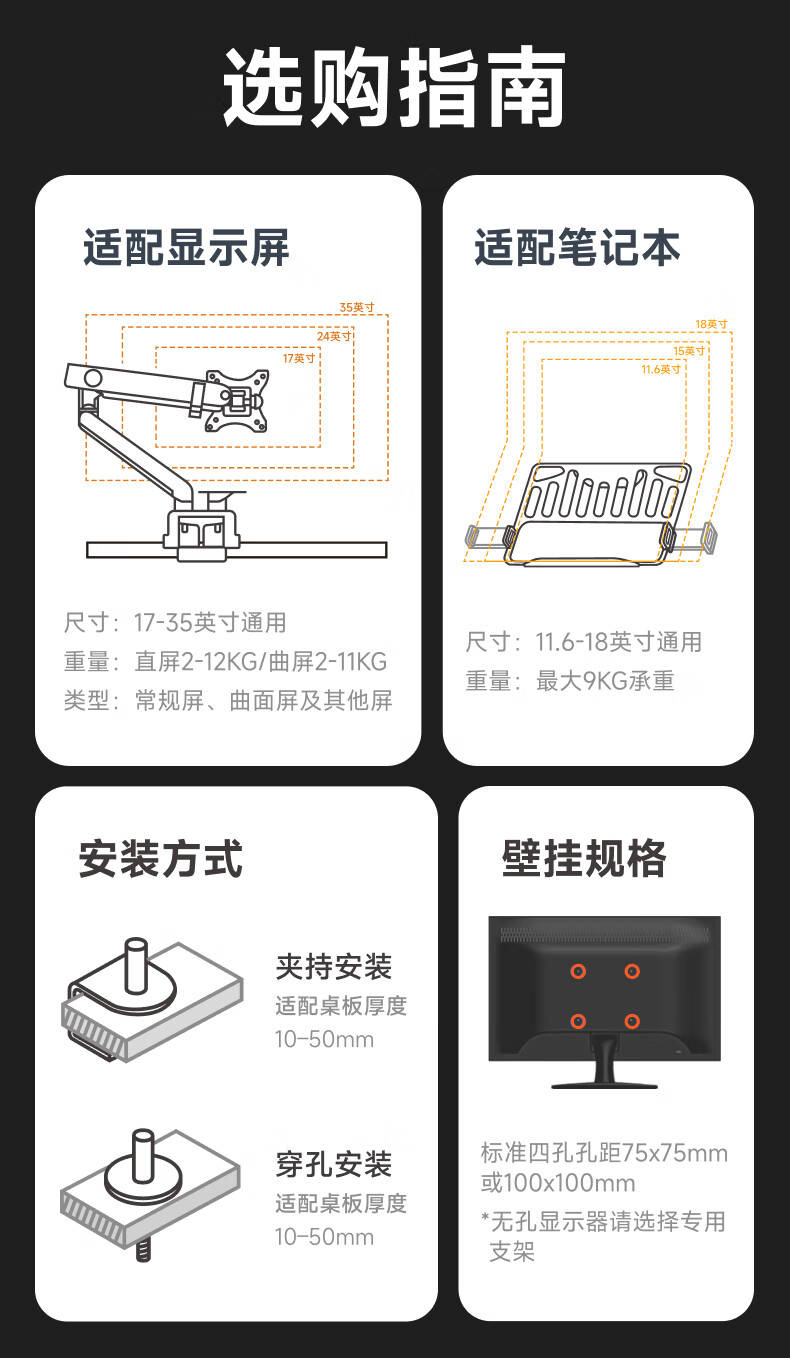 选购指南

适配显示屏

35英寸
24英寸
17英寸

尺寸：17-35英寸通用
重量：直屏2-12KG/曲屏2-11KG
类型：常规屏、曲面屏及其他屏

适配笔记本

18英寸
15英寸
11.6英寸

尺寸：11.6-18英寸通用
重量：最大9KG承重

安装方式

夹持安装
适配桌板厚度
10-50mm

穿孔安装
适配桌板厚度
10-50mm

壁挂规格

标准四孔孔距75x75mm或100x100mm
*无孔显示器请选择专用支架