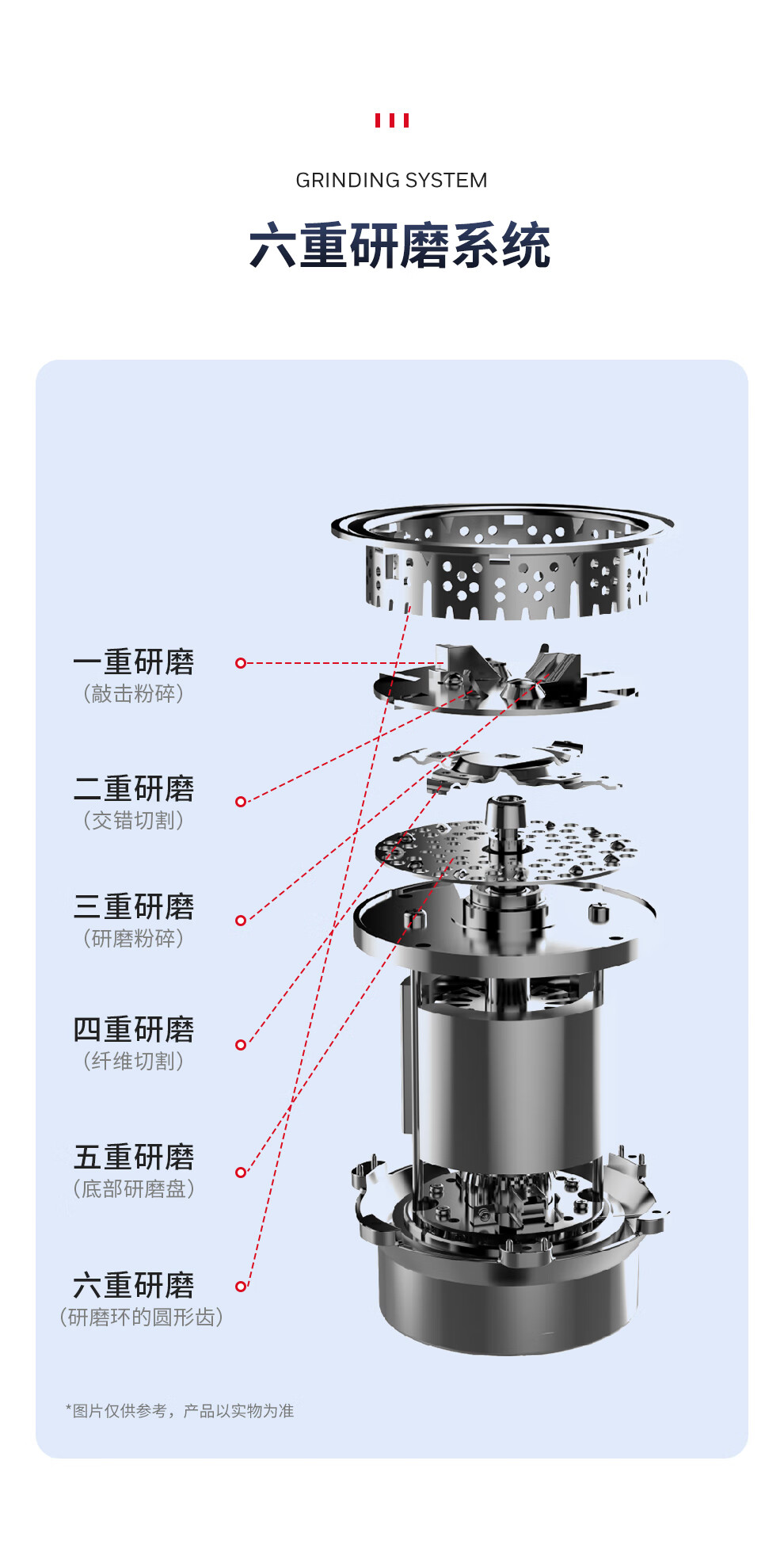 GRINDING SYSTEM

六重研磨系统

一重研磨
（敲击粉碎）

二重研磨
（交错切割）

三重研磨
（研磨粉碎）

四重研磨
（纤维切割）

五重研磨
（底部研磨盘）

六重研磨
（研磨环的圆形齿）

*图片仅供参考，产品以实物为准