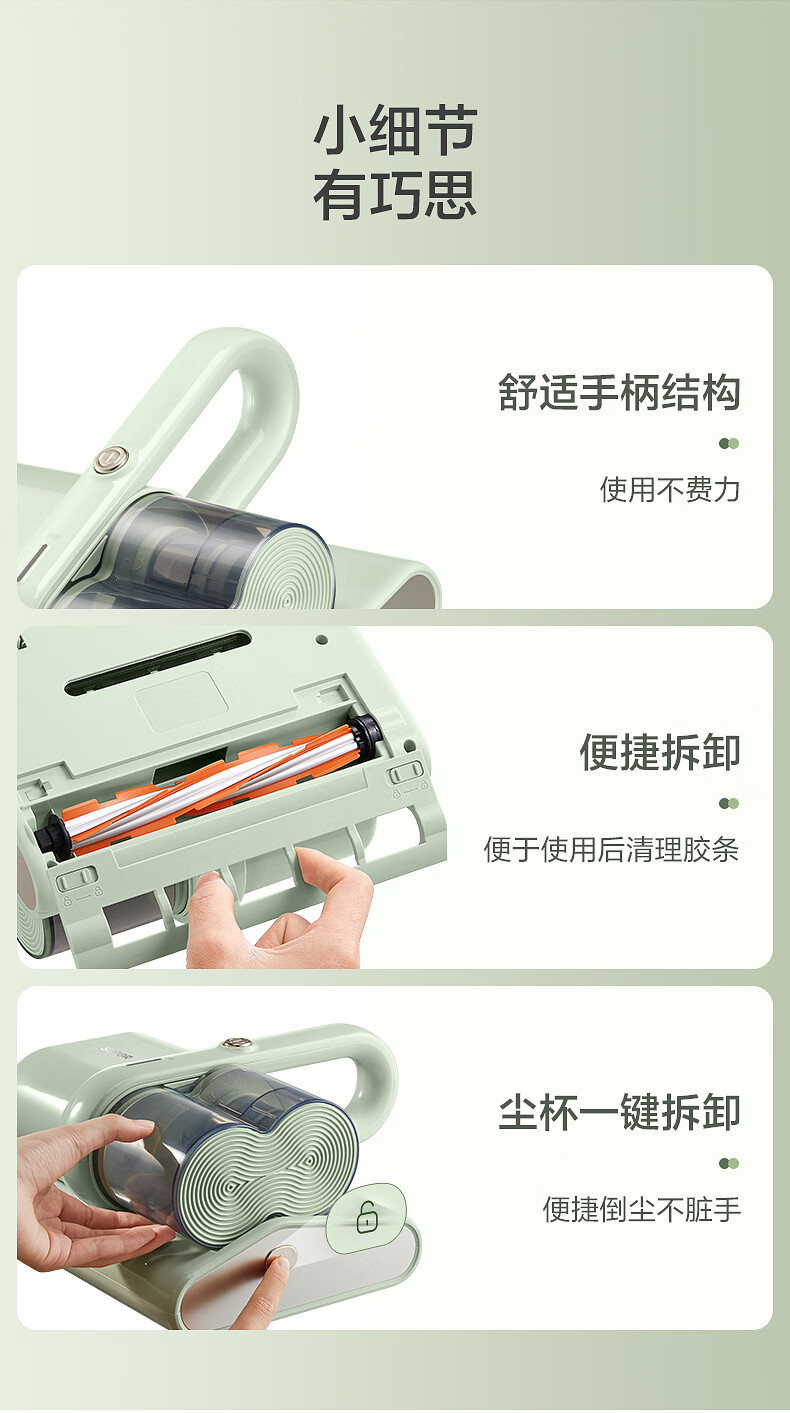 小细节
有巧思

舒适手柄结构

使用不费力

便捷拆卸

便于使用后清理胶条

尘杯一键拆卸

便捷倒尘不脏手