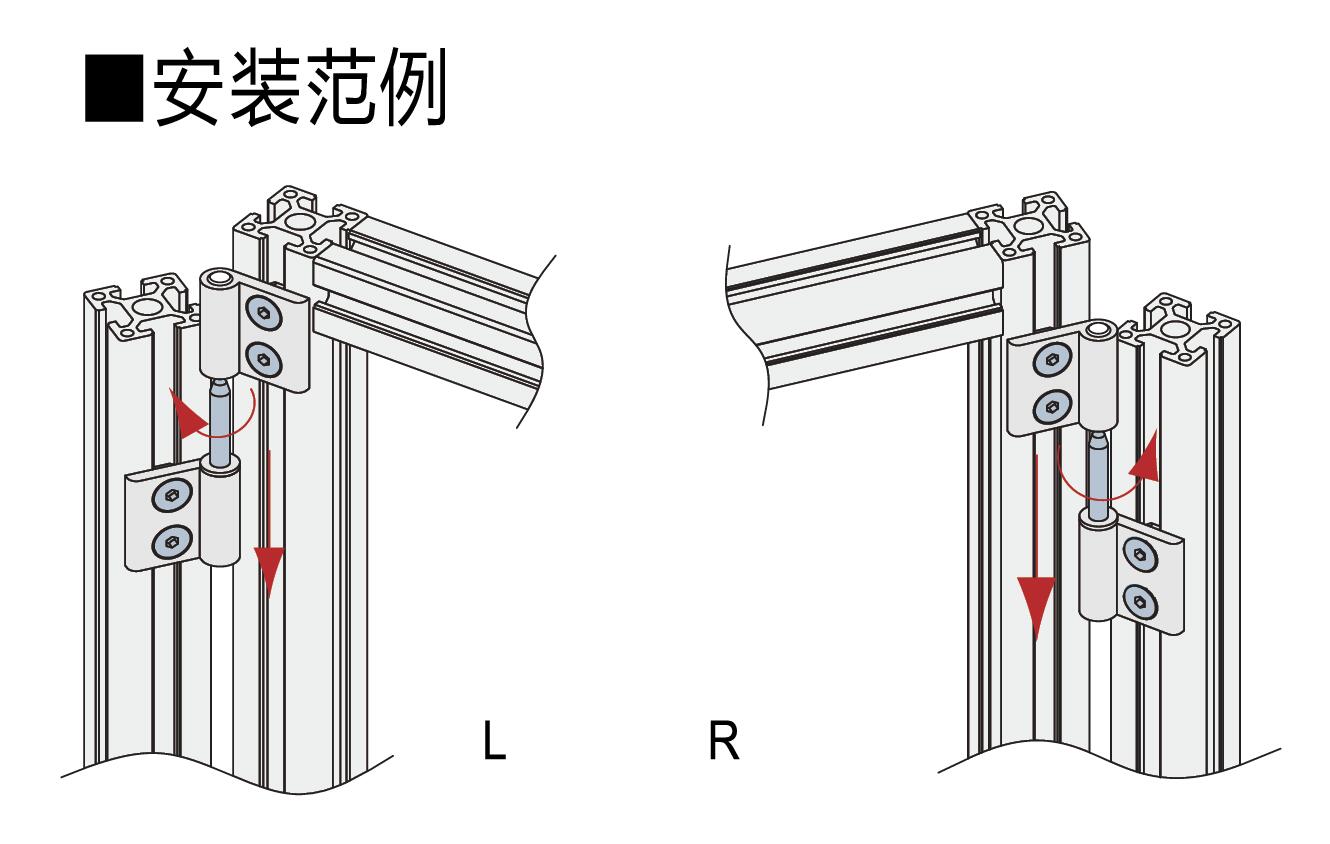 ■安装范例

L

R