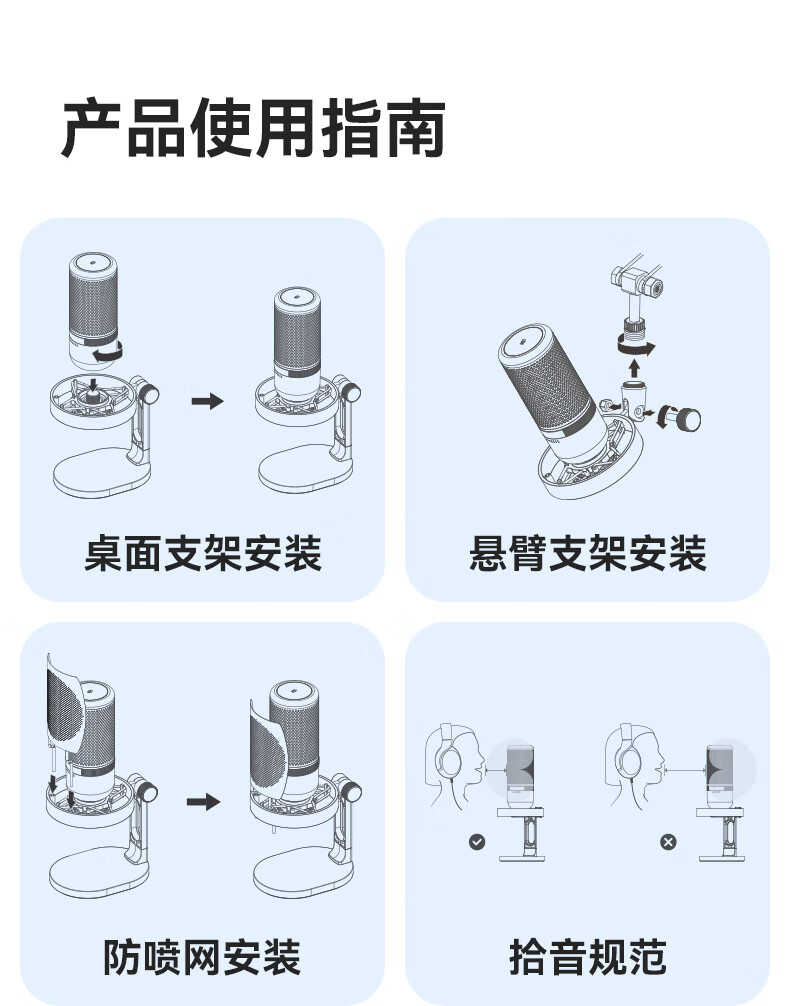 产品使用指南

桌面支架安装

悬臂支架安装

防喷网安装

拾音规范