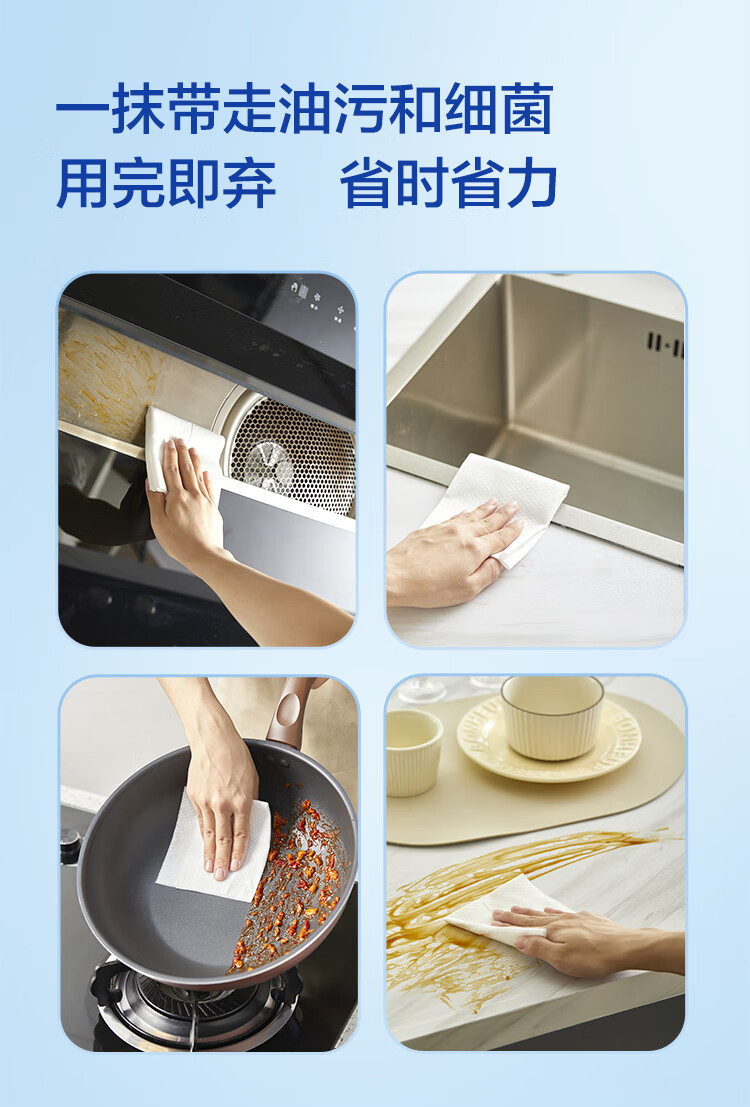 一抹带走油污和细菌
用完即弃　省时省力