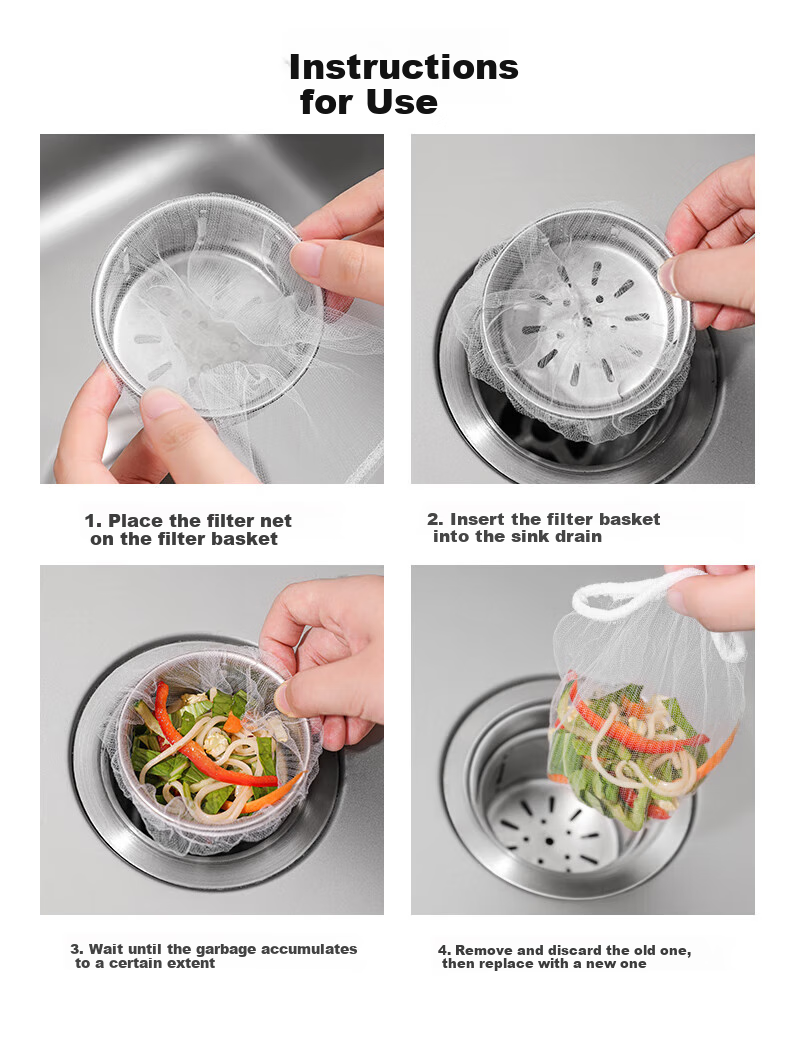 Instructions for Use

1. Place the filter net on the filter basket

2. Insert the filter basket into the sink drain

3. Wait until the garbage accumulates to a certain extent

4. Remove and discard the old one, then replace with a new one