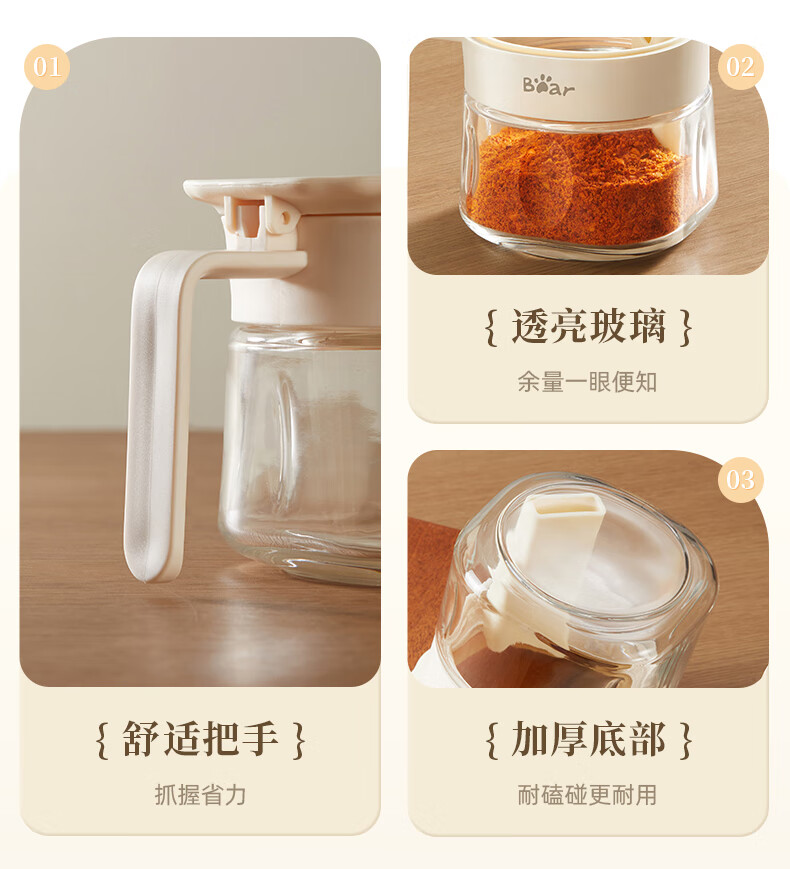 01

{ 舒适把手 }

抓握省力

02

Bear

{ 透亮玻璃 }

余量一眼便知

03

{ 加厚底部 }

耐磕碰更耐用