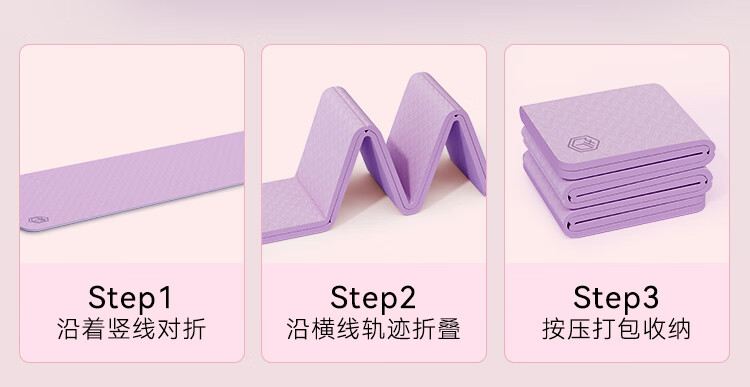 Step1
沿着竖线对折

Step2
沿横线轨迹折叠

Step3
按压打包收纳