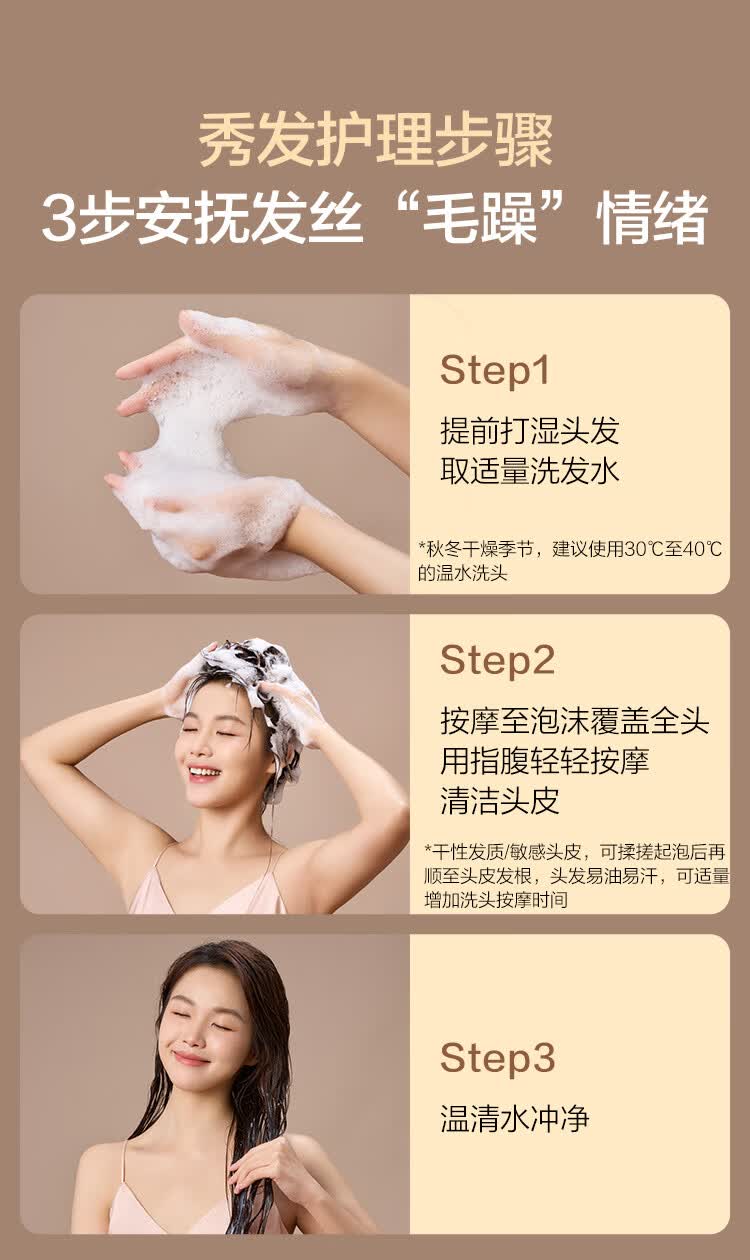 秀发护理步骤
3步安抚发丝“毛躁”情绪

Step1
提前打湿头发
取适量洗发水

*秋冬干燥季节，建议使用30℃至40℃的温水洗头

Step2
按摩至泡沫覆盖全头
用指腹轻轻按摩
清洁头皮

*干性发质/敏感头皮，可揉搓起泡后再顺至头皮发根，头发易油易汗，可适量增加洗头按摩时间

Step3
温清水冲净