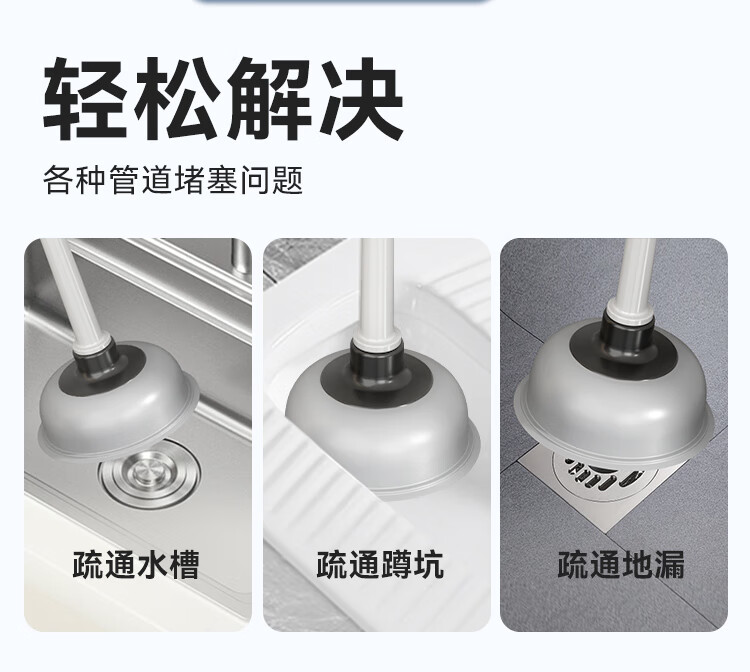 轻松解决

各种管道堵塞问题

疏通水槽

疏通蹲坑

疏通地漏