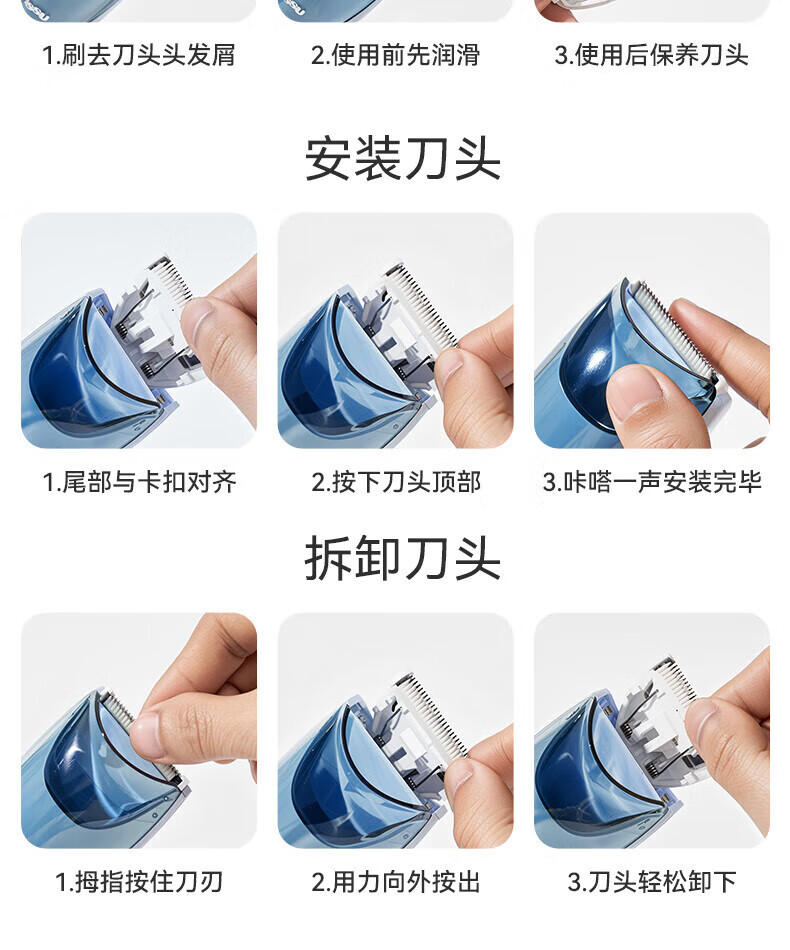 1.刷去刀头头发屑
2.使用前先润滑
3.使用后保养刀头

安装刀头

1.尾部与卡扣对齐
2.按下刀头顶部
3.咔嗒一声安装完毕

拆卸刀头

1.拇指按住刀刃
2.用力向外按出
3.刀头轻松卸下