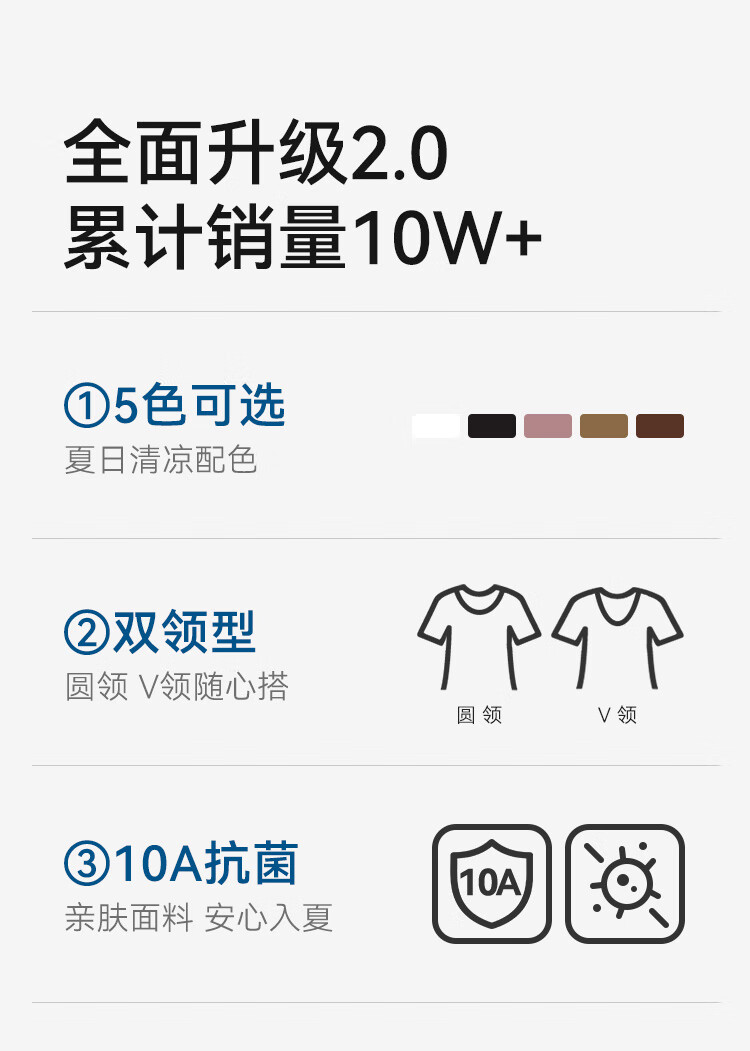 全面升级2.0
累计销量10W+

①5色可选
夏日清凉配色

②双领型
圆领 V领随心搭

圆领 V领

③10A抗菌
亲肤面料 安心入夏

10A