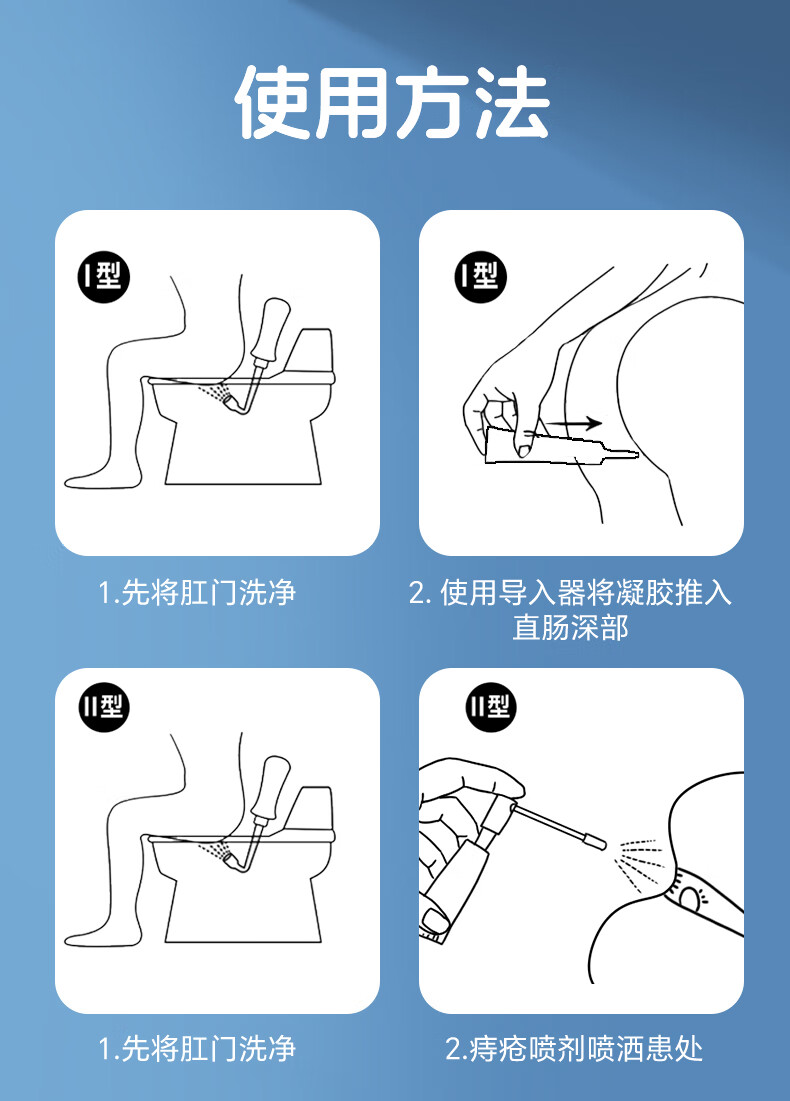 使用方法

I型

1.先将肛门洗净

I型

2. 使用导入器将凝胶推入直肠深部

II型

1.先将肛门洗净

II型

2.痔疮喷剂喷洒患处