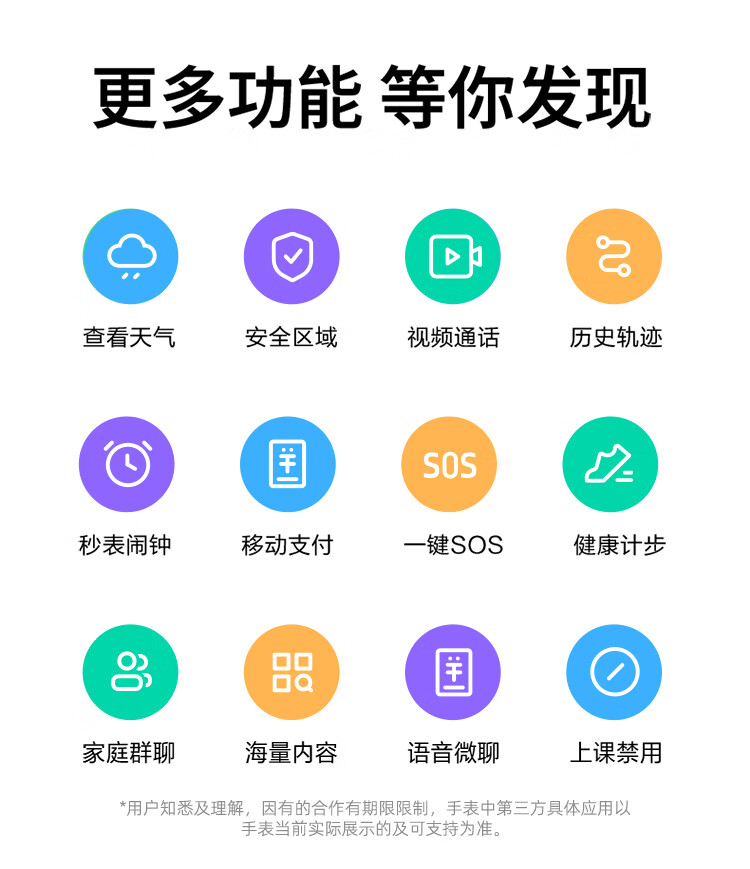 更多功能 等你发现

查看天气

安全区域

视频通话

历史轨迹

秒表闹钟

移动支付

SOS

一键SOS

健康计步

家庭群聊

海量内容

语音微聊

上课禁用

*用户知悉及理解，因有的合作有期限限制，手表中第三方具体应用以手表当前实际展示的及可支持为准。