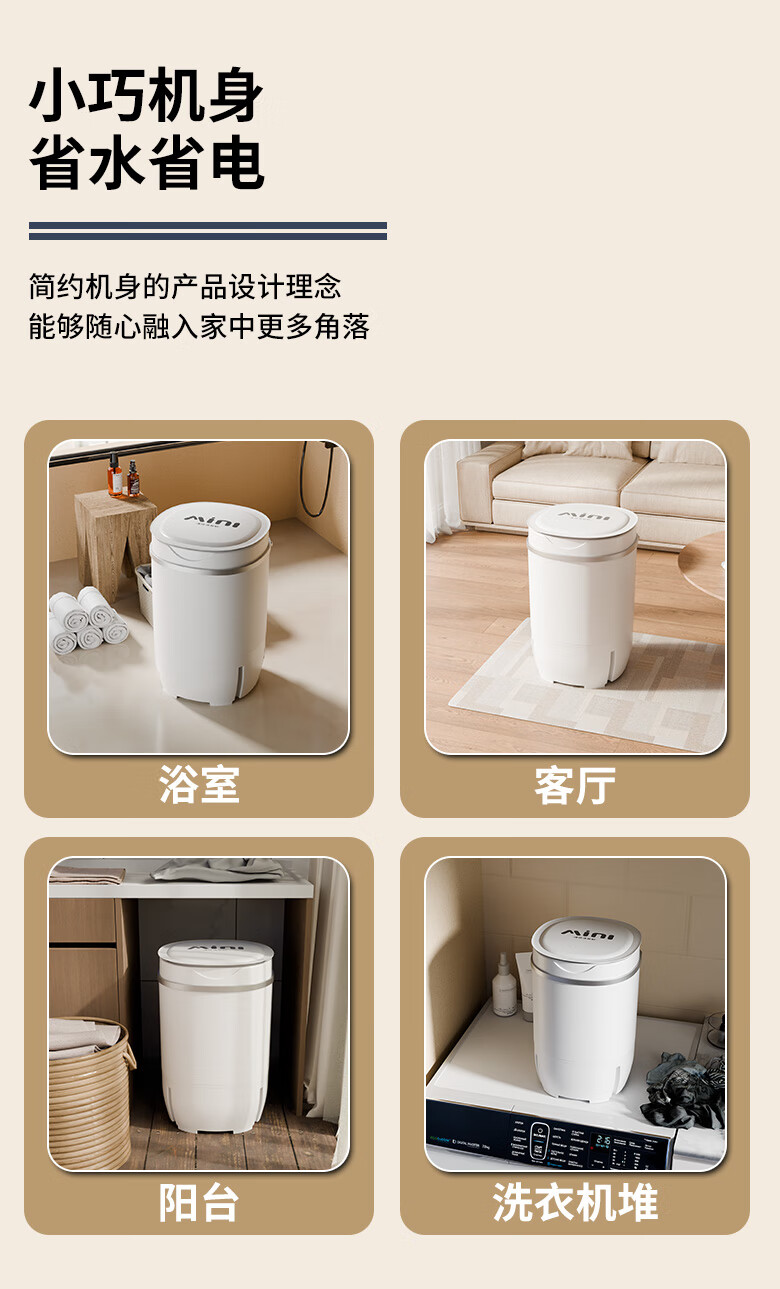 小巧机身
省水省电

简约机身的产品设计理念
能够随心融入家中更多角落

Mini

浴室

Mini

客厅

Mini

阳台

Mini

洗衣机堆