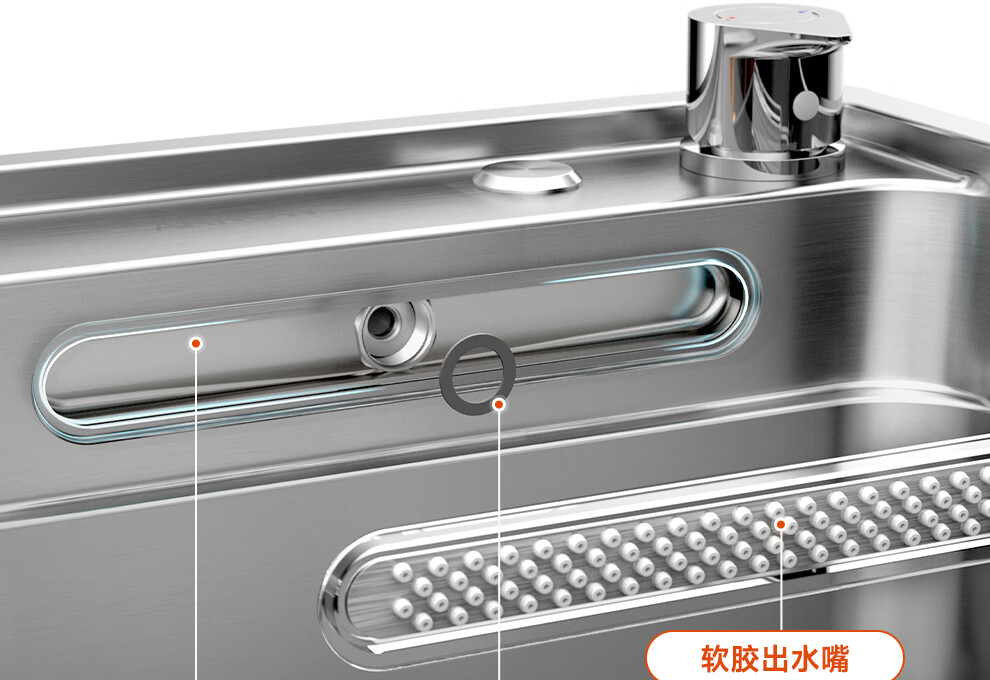 软胶出水嘴