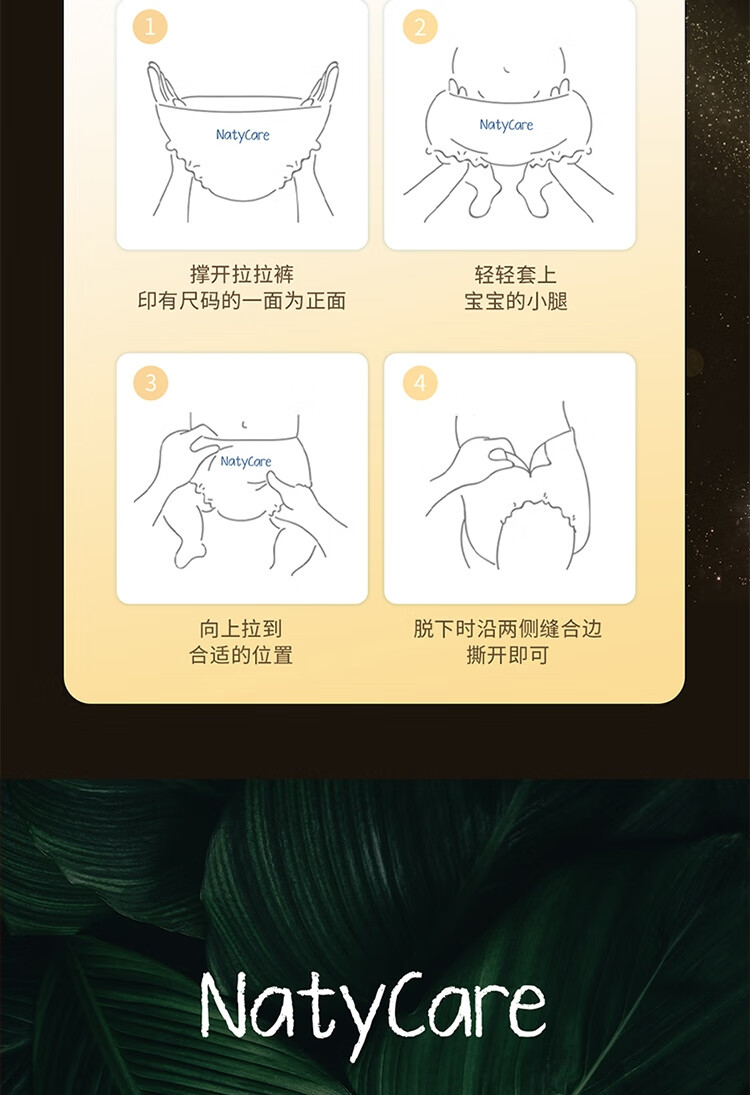 1
NatyCare
撑开拉拉裤
印有尺码的一面为正面

2
NatyCare
轻轻套上
宝宝的小腿

3
NatyCare
向上拉到
合适的位置

4
脱下时沿两侧缝合边
撕开即可

NatyCare