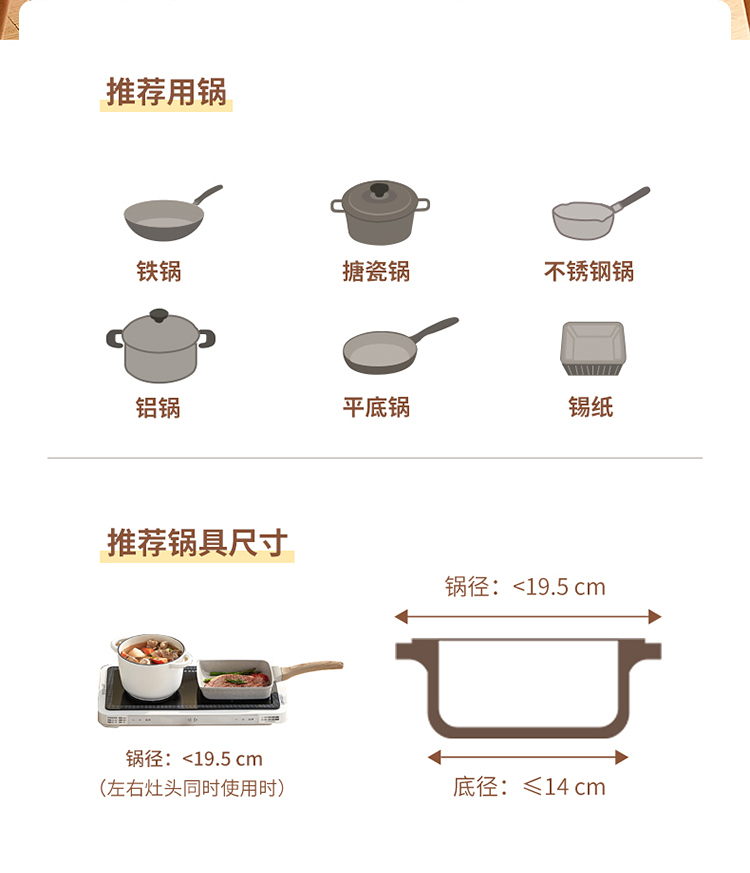 推荐用锅

铁锅

搪瓷锅

不锈钢锅

铝锅

平底锅

锡纸

推荐锅具尺寸

锅径：<19.5 cm

锅径：<19.5 cm
（左右灶头同时使用时）

底径：≤14 cm