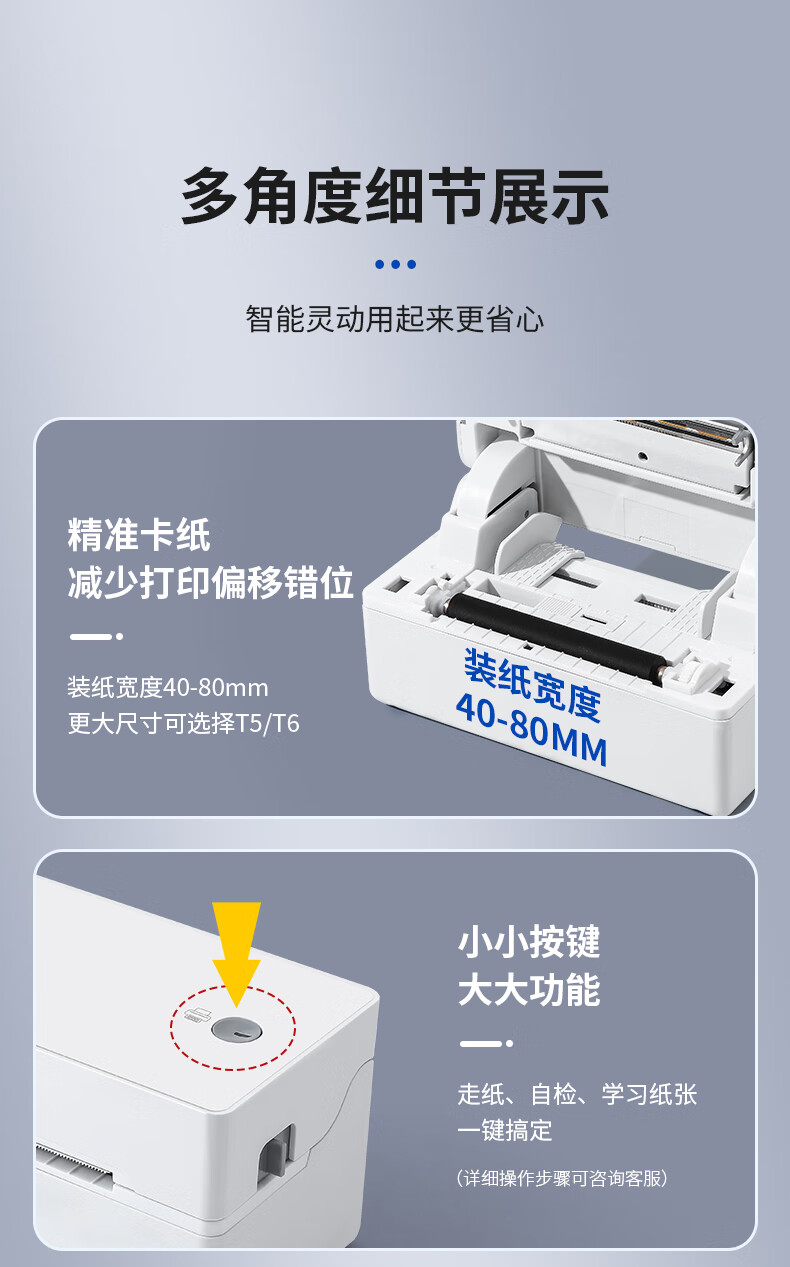 多角度细节展示

智能灵动用起来更省心

精准卡纸
减少打印偏移错位

装纸宽度40-80mm
更大尺寸可选择T5/T6

装纸宽度
40-80MM

小小按键
大大功能

走纸、自检、学习纸张
一键搞定

(详细操作步骤可咨询客服)