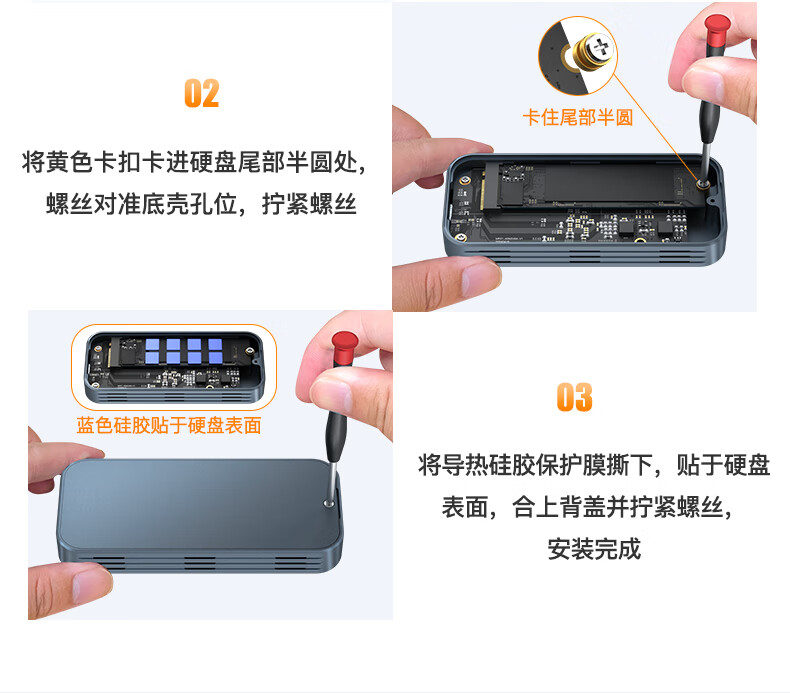 02

将黄色卡扣卡进硬盘尾部半圆处，螺丝对准底壳孔位，拧紧螺丝

卡住尾部半圆

蓝色硅胶贴于硬盘表面

03

将导热硅胶保护膜撕下，贴于硬盘表面，合上背盖并拧紧螺丝，安装完成