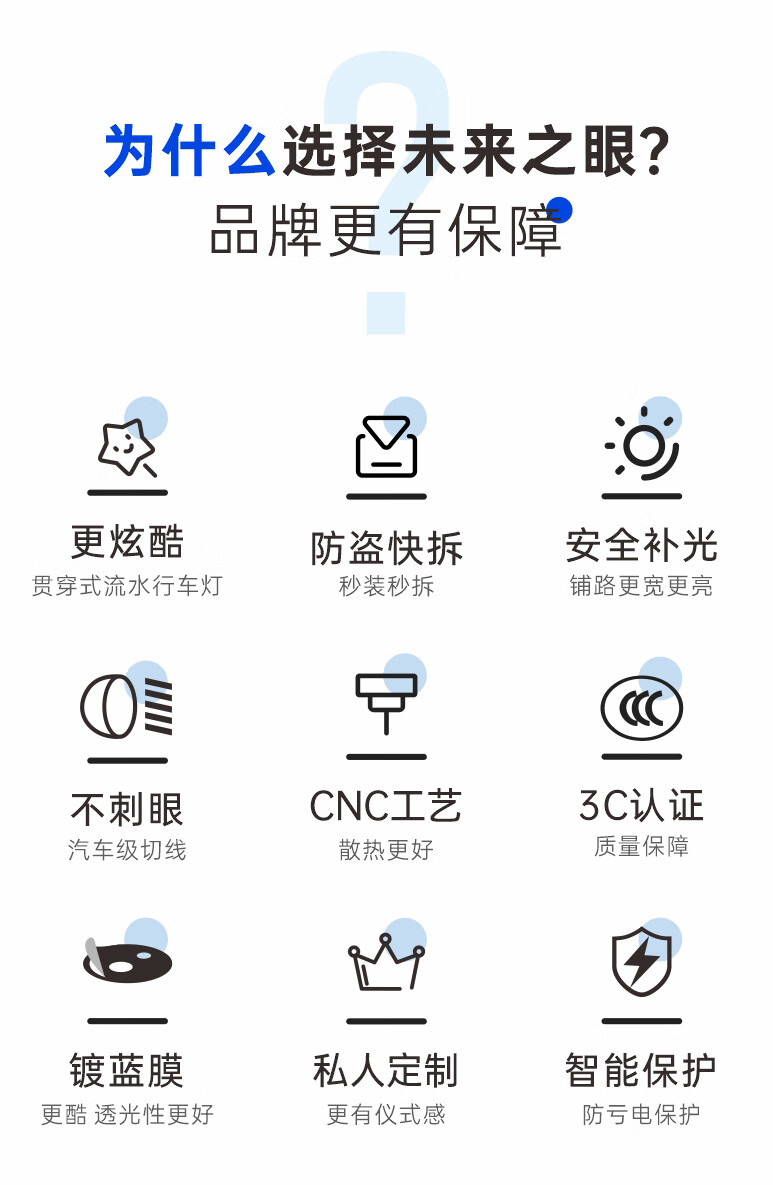 为什么选择未来之眼?
品牌更有保障

更炫酷
贯穿式流水行车灯

防盗快拆
秒装秒拆

安全补光
铺路更宽更亮

不刺眼
汽车级切线

CNC工艺
散热更好

3C认证
质量保障

镀蓝膜
更酷 透光性更好

私人定制
更有仪式感

智能保护
防亏电保护