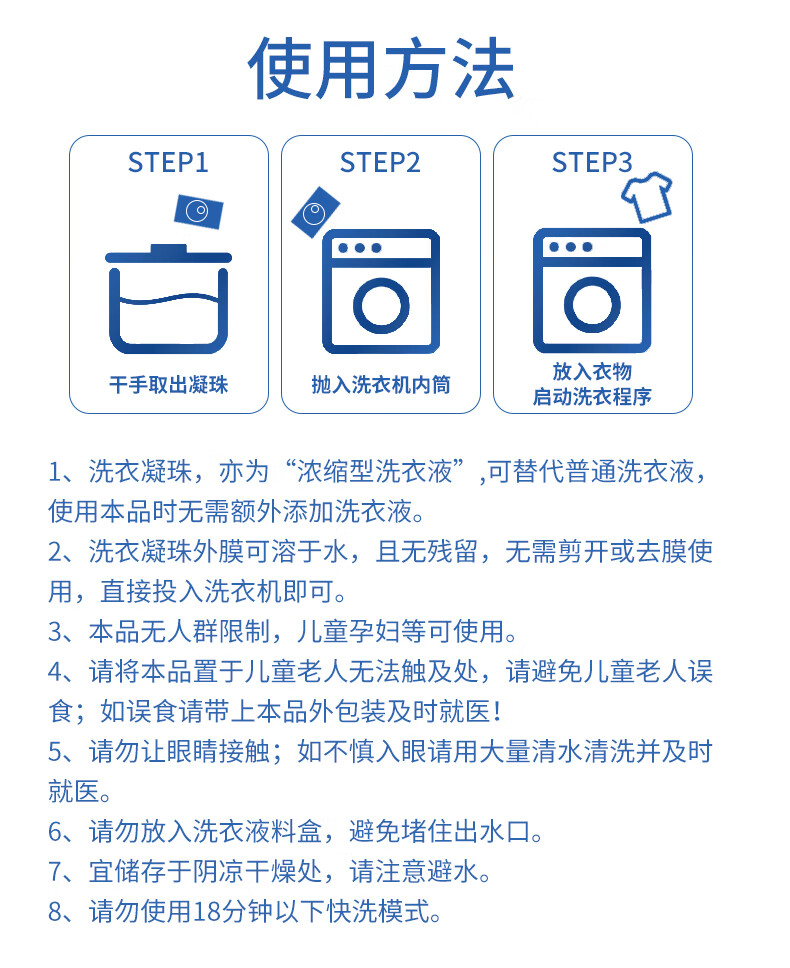 使用方法

STEP1
干手取出凝珠

STEP2
抛入洗衣机内筒

STEP3
放入衣物
启动洗衣程序

1、洗衣凝珠，亦为“浓缩型洗衣液”,可替代普通洗衣液，使用本品时无需额外添加洗衣液。
2、洗衣凝珠外膜可溶于水，且无残留，无需剪开或去膜使用，直接投入洗衣机即可。
3、本品无人群限制，儿童孕妇等可使用。
4、请将本品置于儿童老人无法触及处，请避免儿童老人误食；如误食请带上本品外包装及时就医！
5、请勿让眼睛接触；如不慎入眼请用大量清水清洗并及时就医。
6、请勿放入洗衣液料盒，避免堵住出水口。
7、宜储存于阴凉干燥处，请注意避水。
8、请勿使用18分钟以下快洗模式。